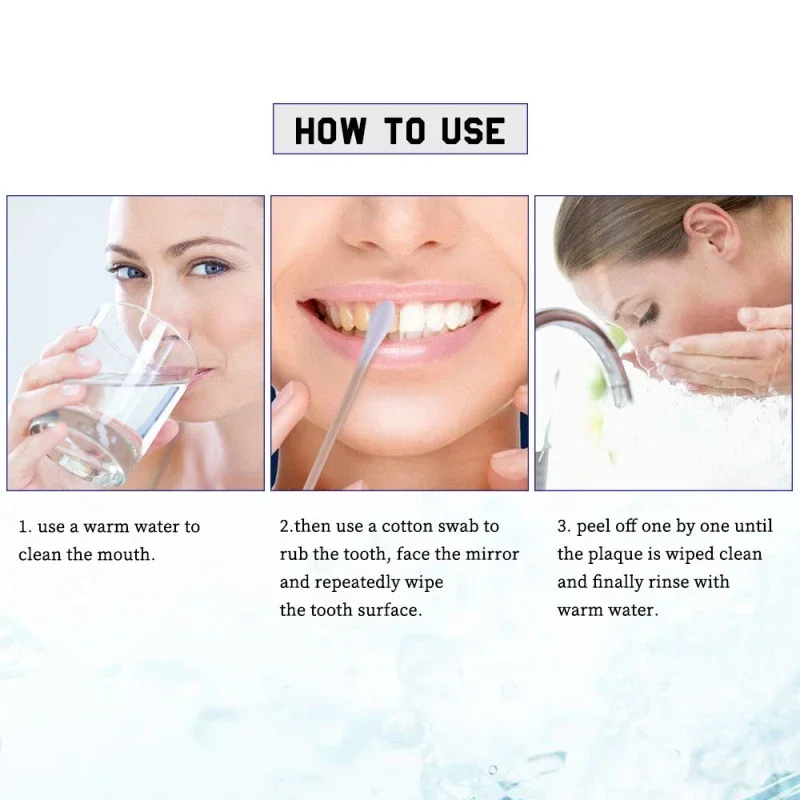 HOW TO USE

1. use a warm water to clean the mouth.

2.then use a cotton swab to rub the tooth, face the mirror and repeatedly wipe the tooth surface.

3. peel off one by one until the plaque is wiped clean and finally rinse with warm water.