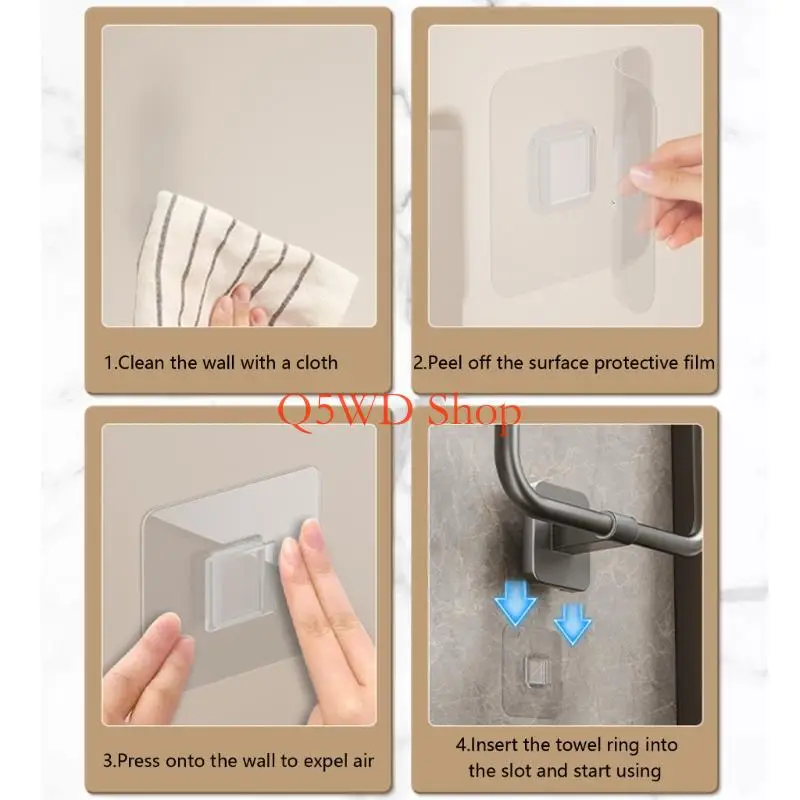 1.Clean the wall with a cloth

2.Peel off the surface protective film

3.Press onto the wall to expel air

4.Insert the towel ring into the slot and start using

Q5WD Shop