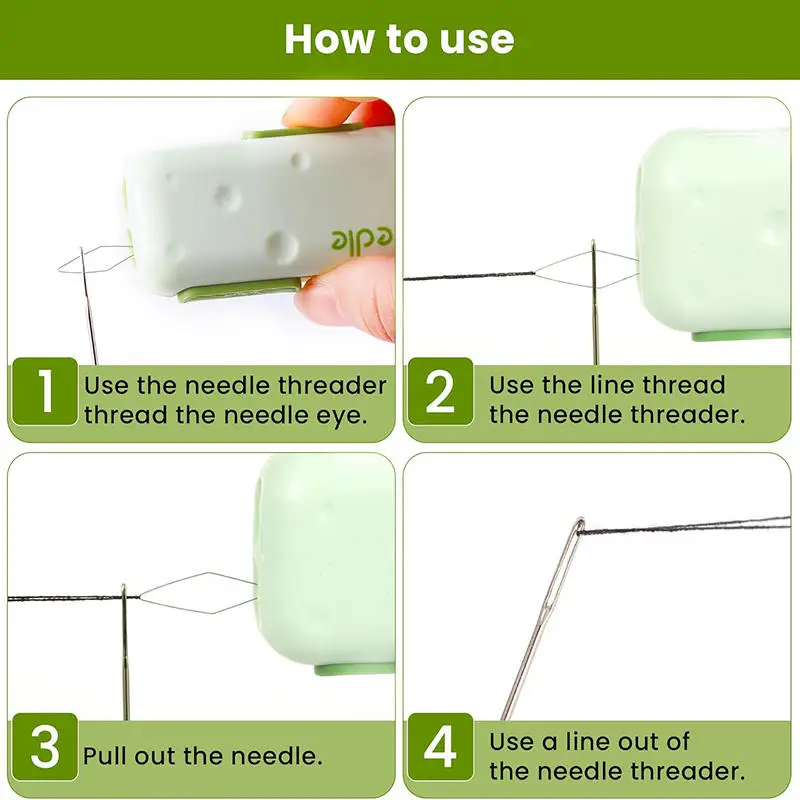 How to use

edle

1 Use the needle threader thread the needle eye.

2 Use the line thread the needle threader.

3 Pull out the needle.

4 Use a line out of the needle threader.