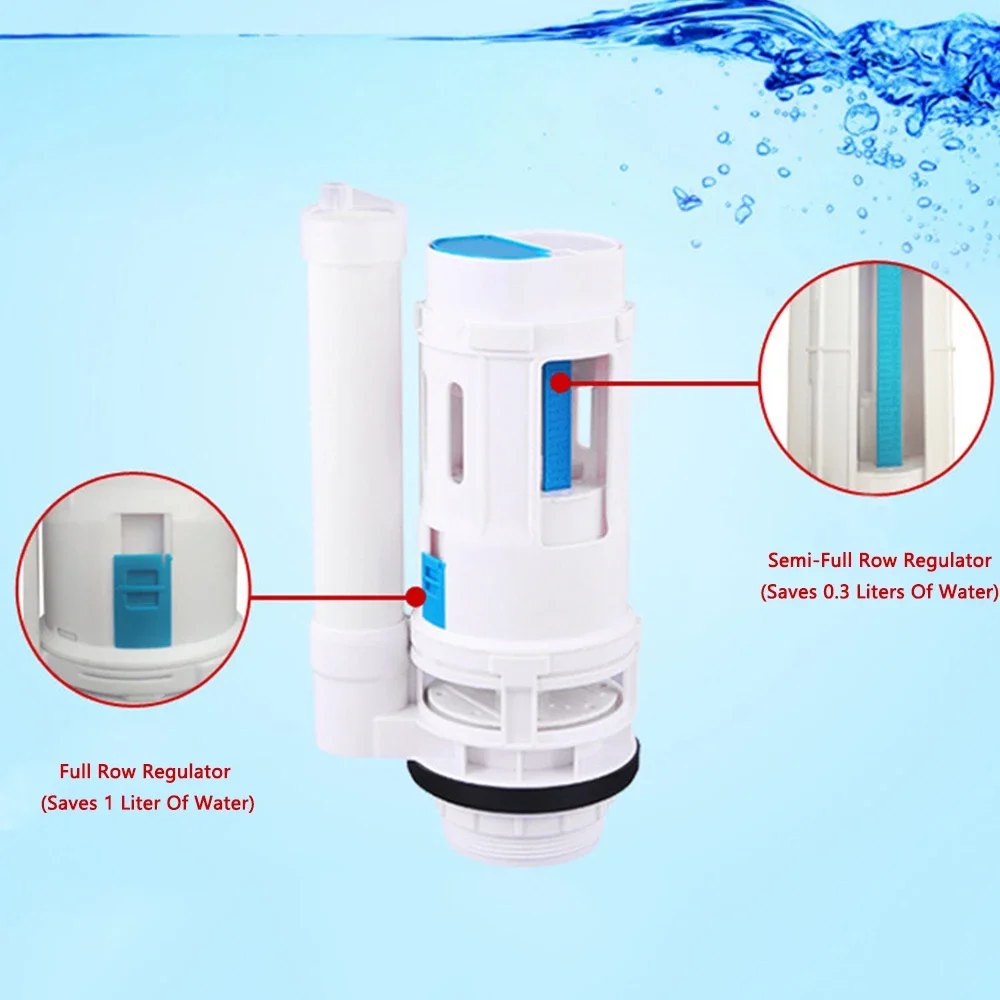 Semi-Full Row Regulator
(Saves 0.3 Liters Of Water)

Full Row Regulator
(Saves 1 Liter Of Water)