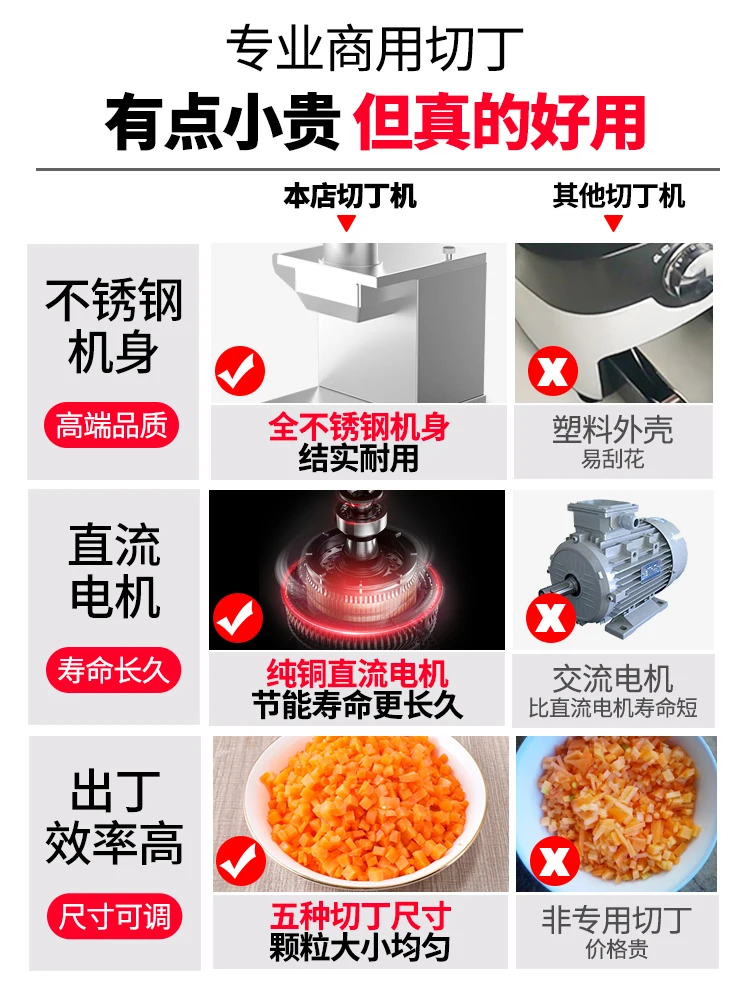 专业商用切丁

有点小贵 但真的好用

本店切丁机

其他切丁机

不锈钢机身

高端品质

全不锈钢机身
结实耐用

塑料外壳
易刮花

直流电机

寿命长久

纯铜直流电机
节能寿命更长久

交流电机
比直流电机寿命短

出丁效率高

尺寸可调

五种切丁尺寸
颗粒大小均匀

非专用切丁
价格贵