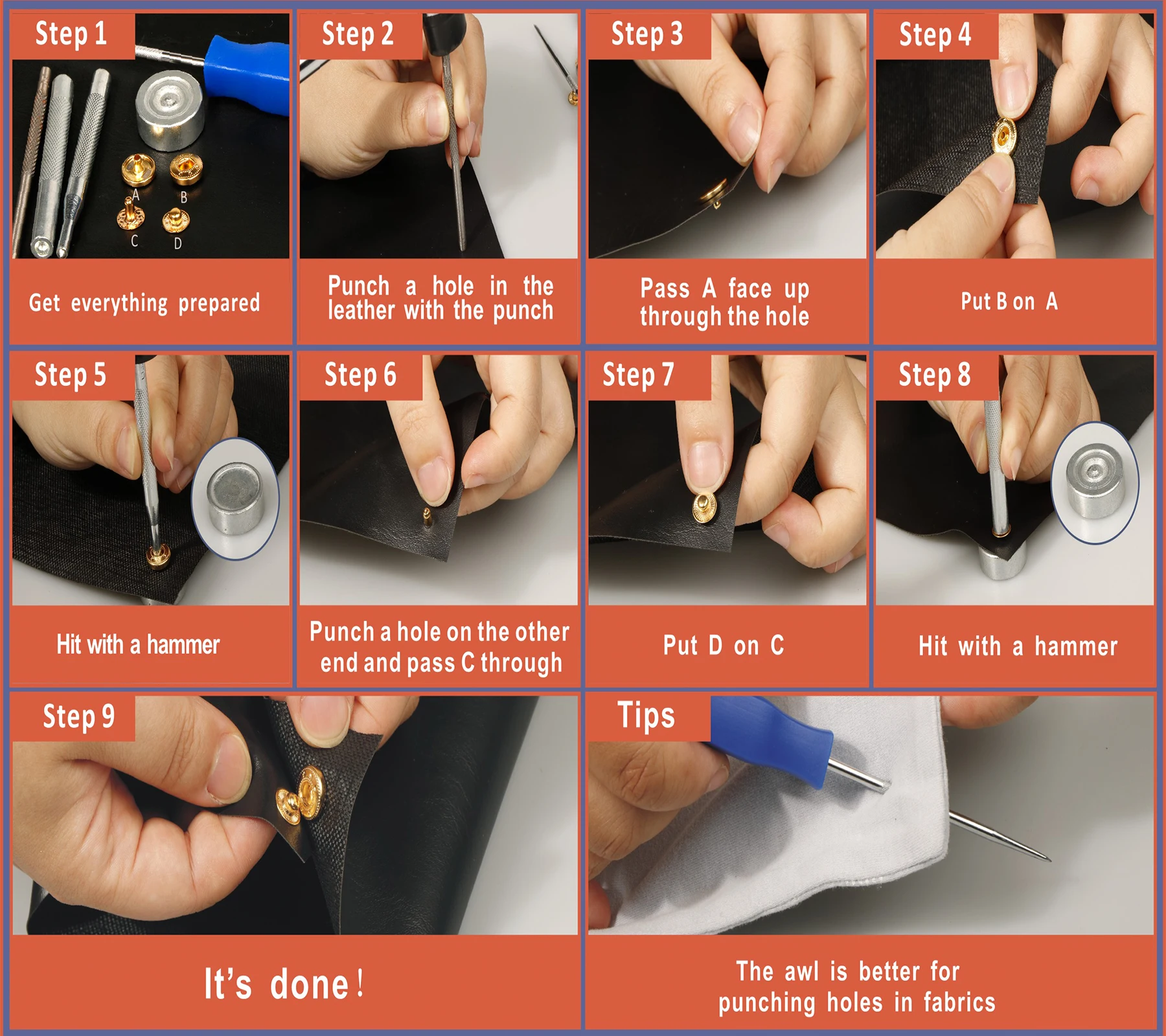 Step 1

A B C D

Get everything prepared

Step 2

Punch a hole in the leather with the punch

Step 3

Pass A face up through the hole

Step 4

Put B on A

Step 5

Hit with a hammer

Step 6

Punch a hole on the other end and pass C through

Step 7

Put D on C

Step 8

Hit with a hammer

Step 9

It's done!

Tips

The awl is better for punching holes in fabrics