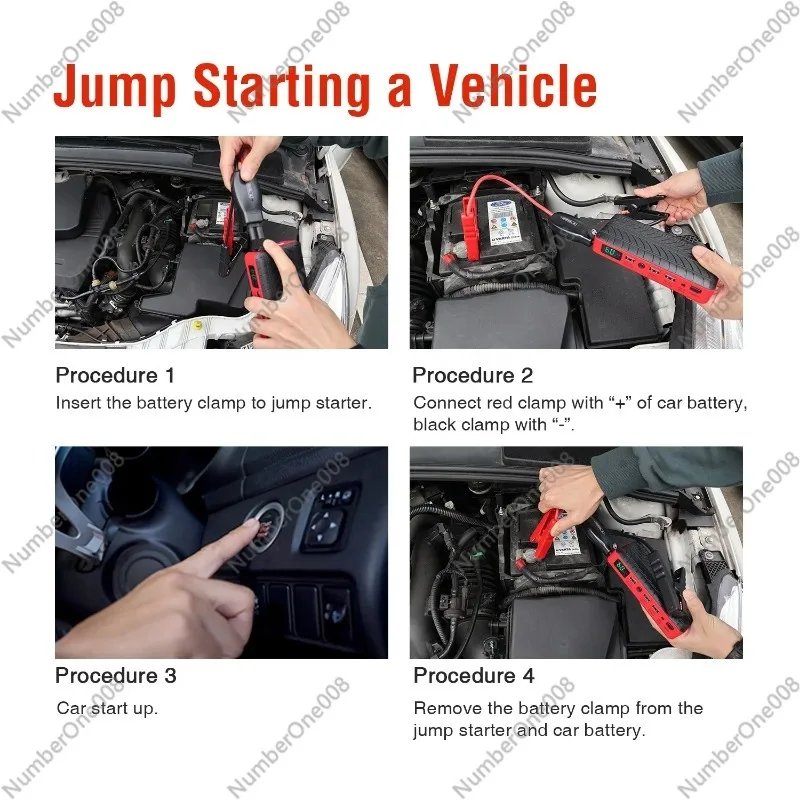 NumberOne008

Jump Starting a Vehicle

Procedure 1
Insert the battery clamp to jump starter.

Procedure 2
Connect red clamp with "+" of car battery, black clamp with "-".

Procedure 3
Car start up.

Procedure 4
Remove the battery clamp from the jump starter and car battery.