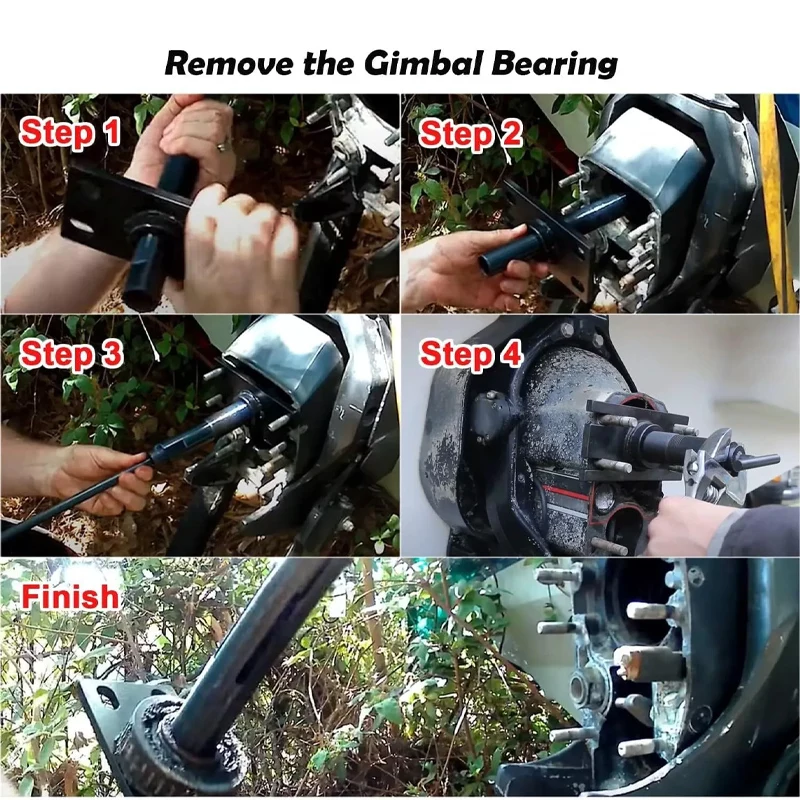 Remove the Gimbal Bearing

Step 1

Step 2

Step 3

Step 4

Finish