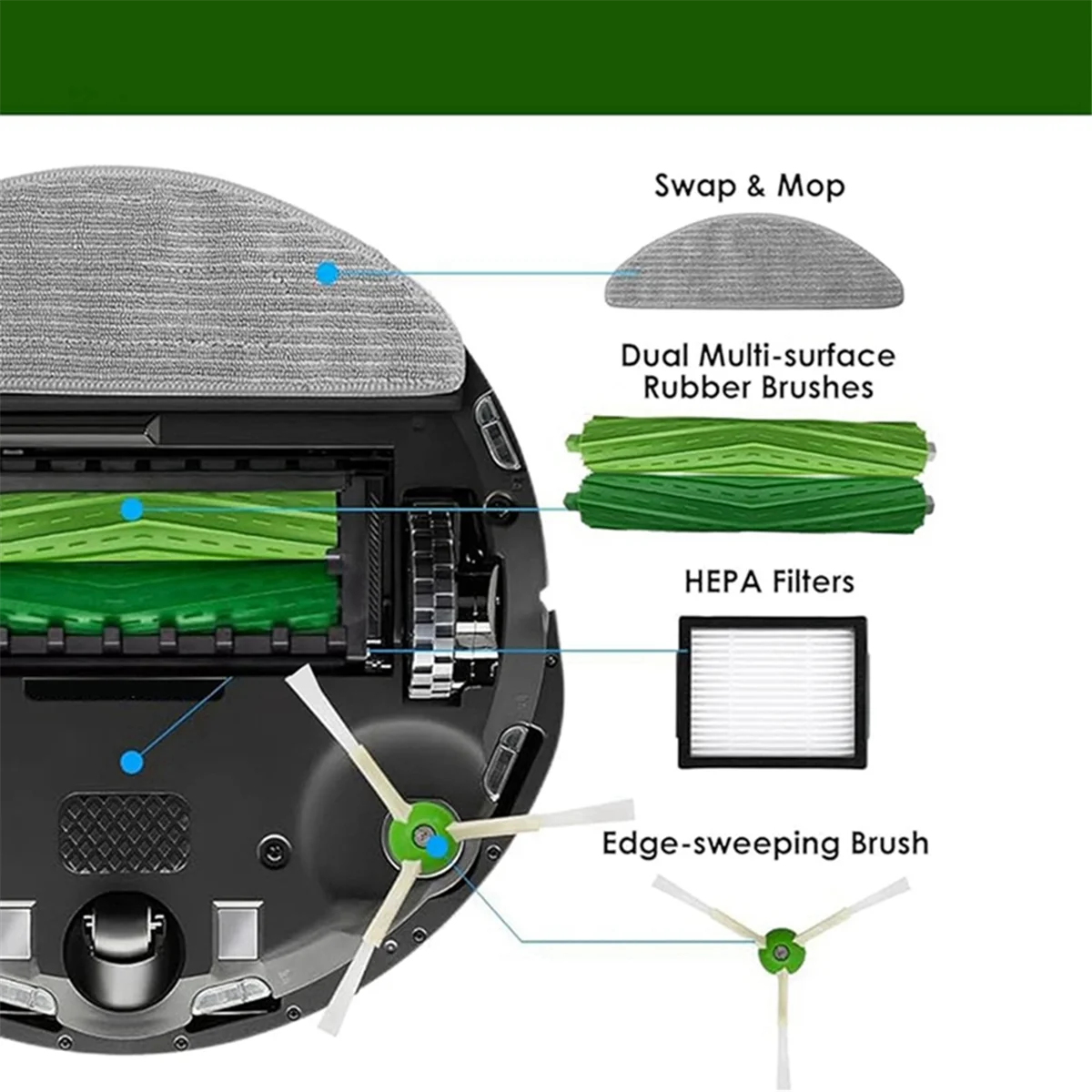 Swap & Mop

Dual Multi-surface Rubber Brushes

HEPA Filters

Edge-sweeping Brush