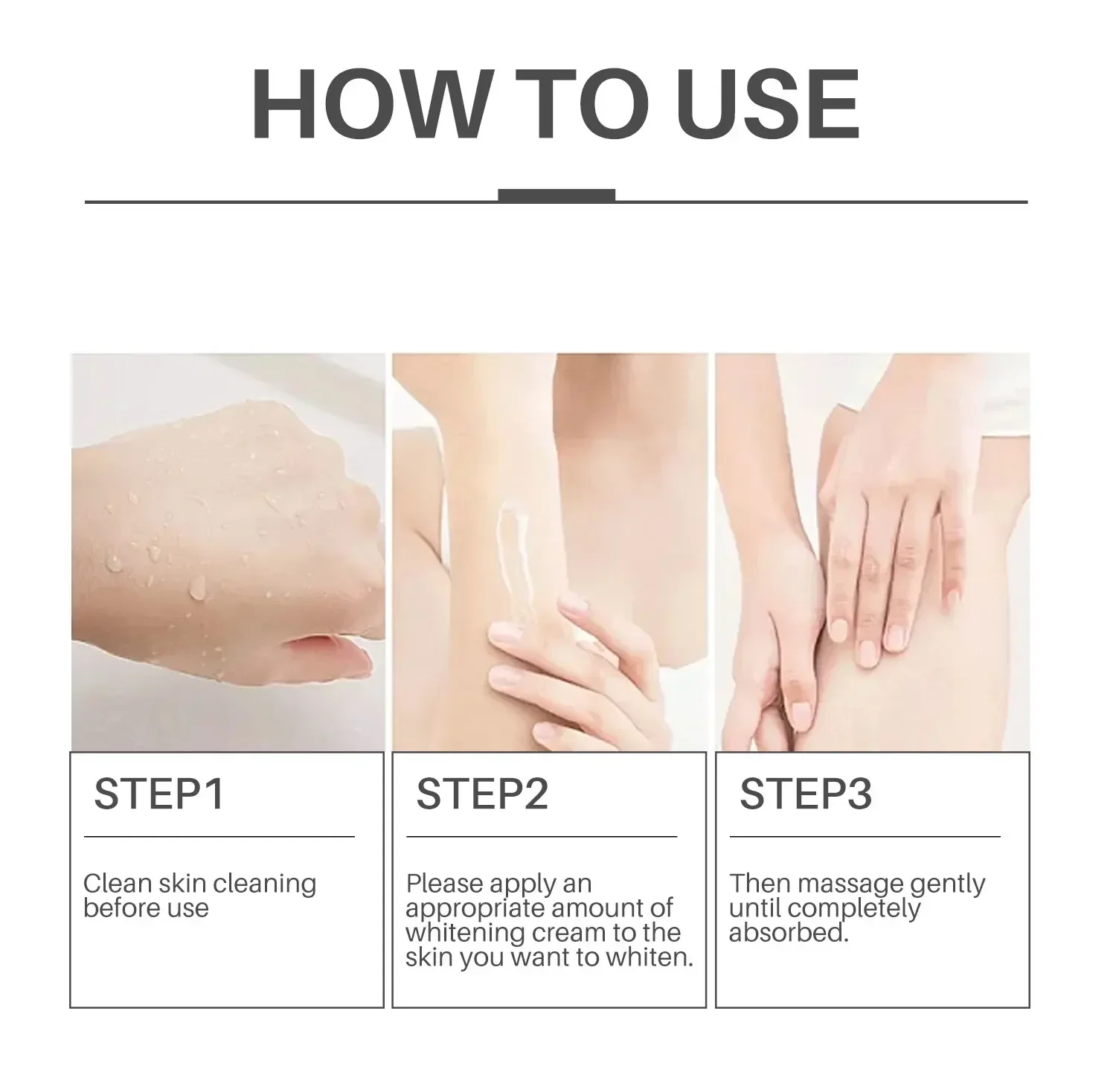 HOW TO USE

STEP1

Clean skin cleaning before use

STEP2

Please apply an appropriate amount of whitening cream to the skin you want to whiten.

STEP3

Then massage gently until completely absorbed.