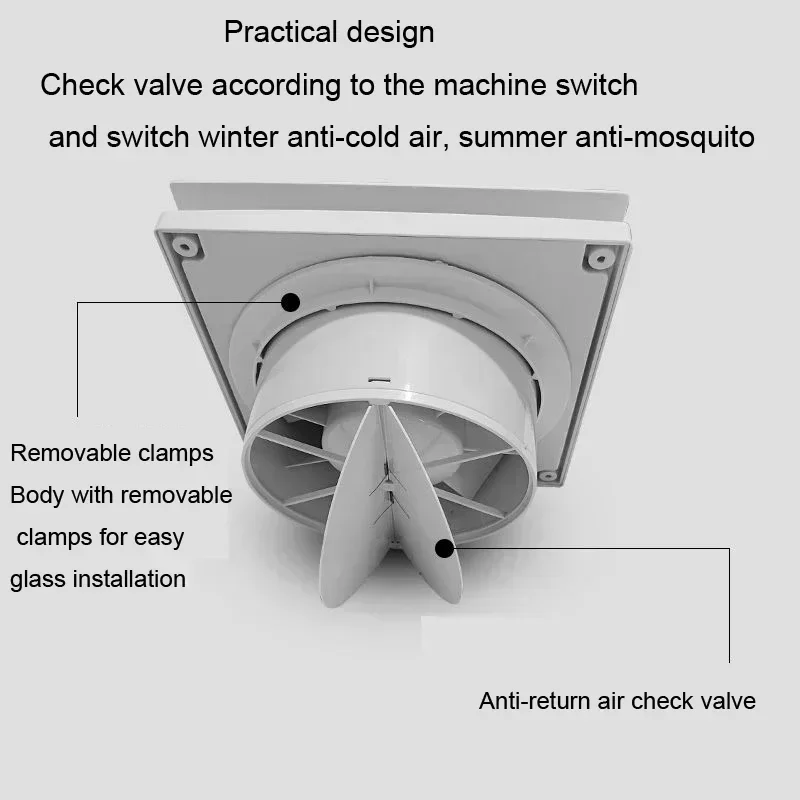 Practical design

Check valve according to the machine switch and switch winter anti-cold air, summer anti-mosquito

Removable clamps
Body with removable clamps for easy glass installation

Anti-return air check valve