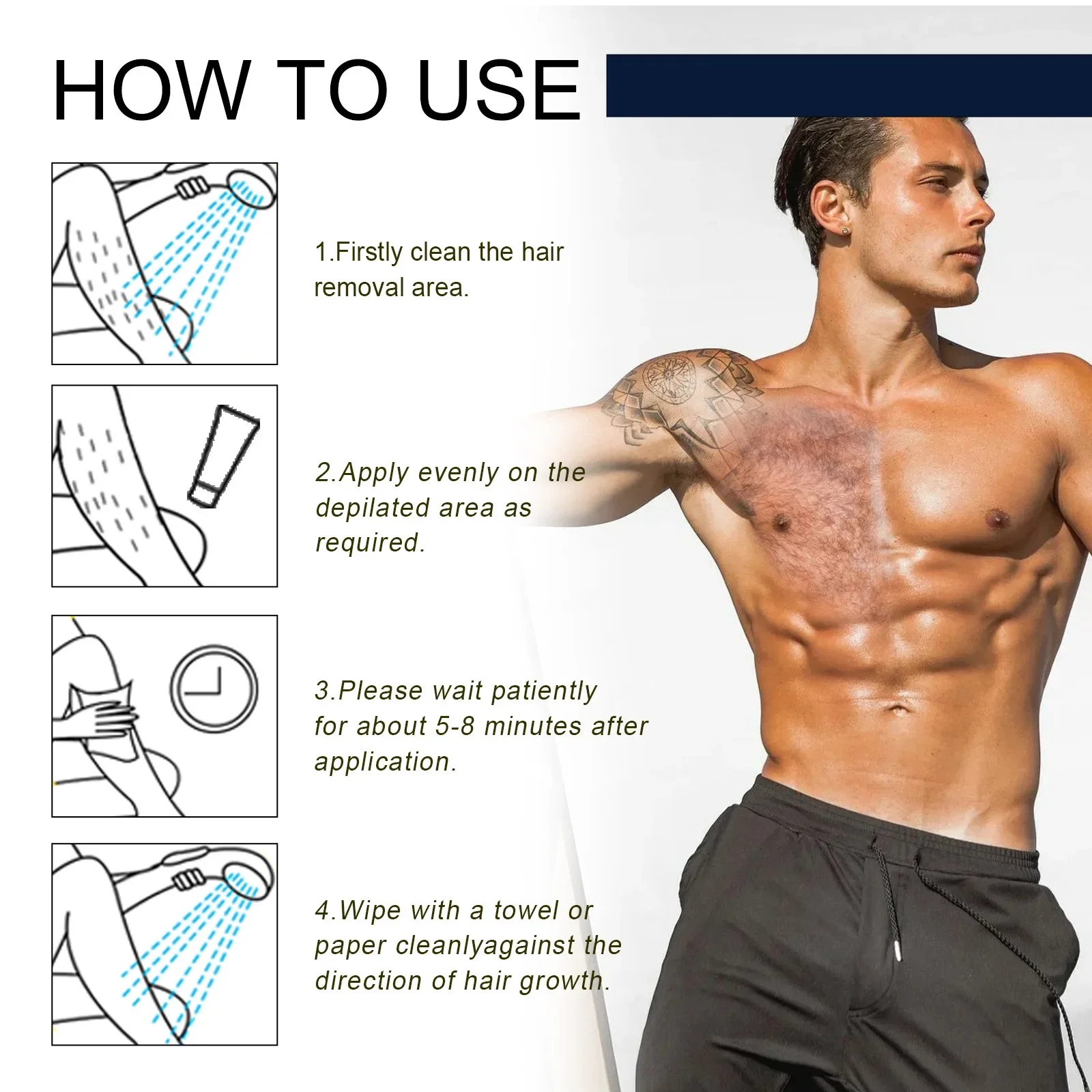 HOW TO USE

1.Firstly clean the hair removal area.

2.Apply evenly on the depilated area as required.

3.Please wait patiently for about 5-8 minutes after application.

4.Wipe with a towel or paper cleanlyagainst the direction of hair growth.