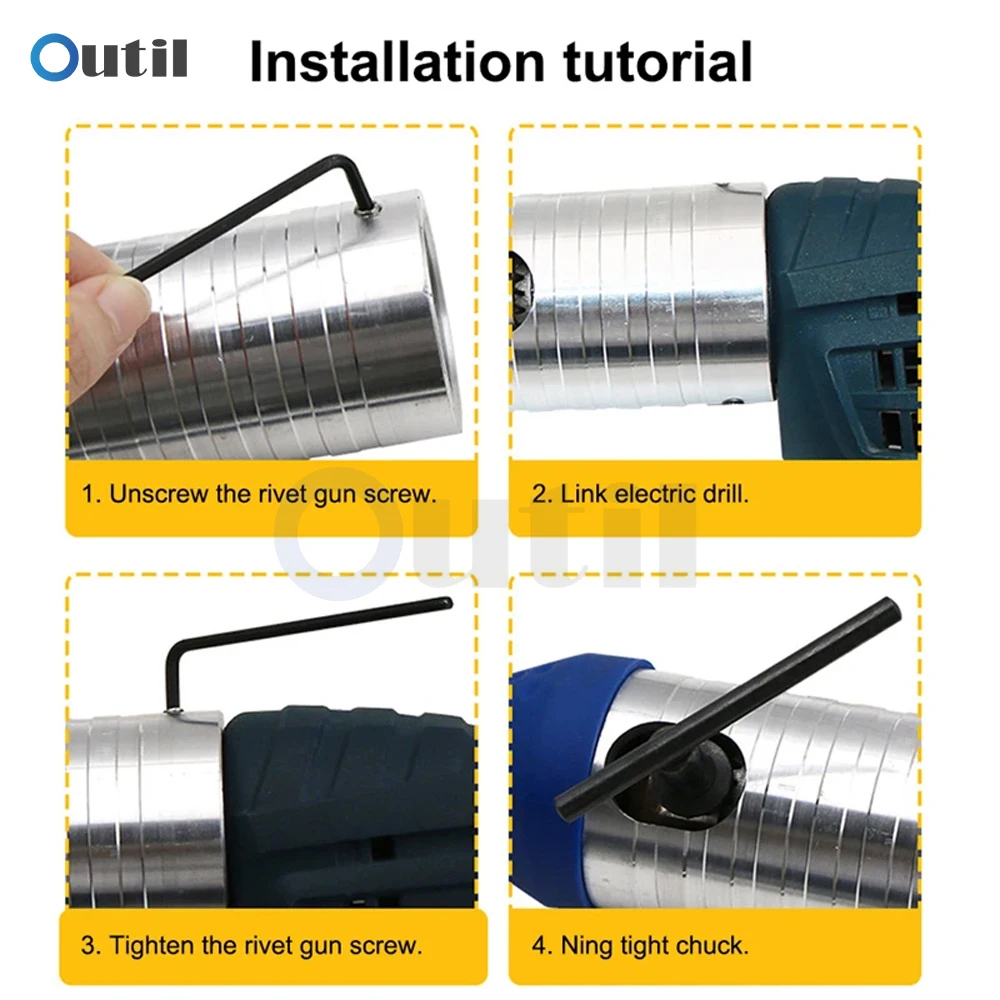 Outil Installation tutorial

1. Unscrew the rivet gun screw.

2. Link electric drill.

Outil

3. Tighten the rivet gun screw.

4. Ning tight chuck.