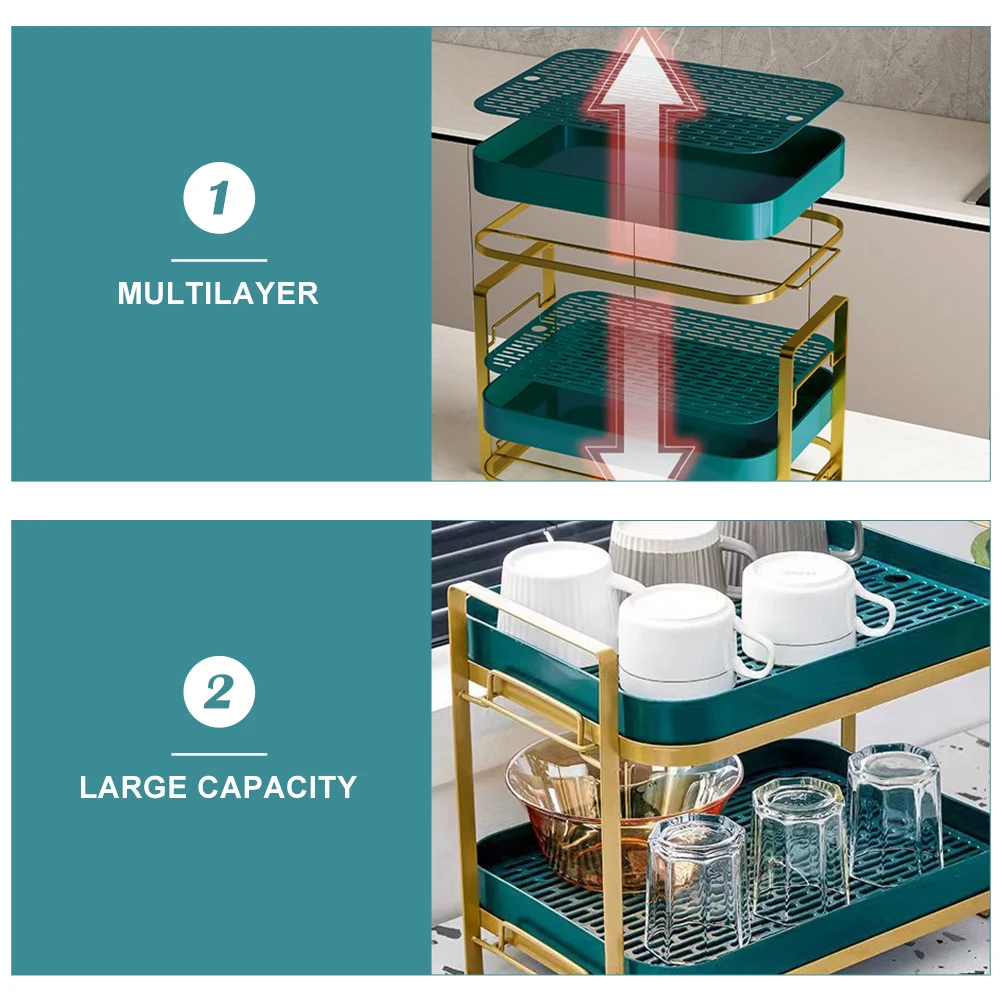 1

MULTILAYER

2

LARGE CAPACITY