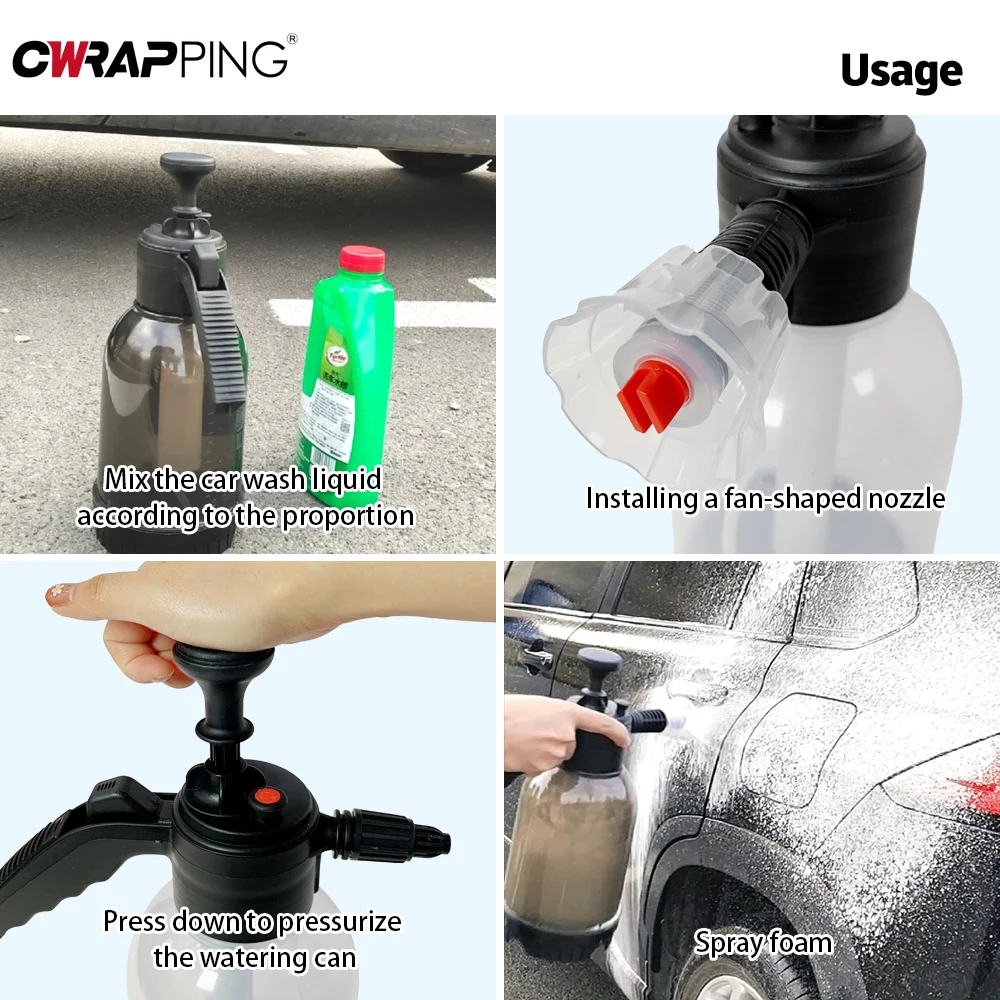 CWRAPPING®

Usage

Mix the car wash liquid according to the proportion

Installing a fan-shaped nozzle

Press down to pressurize the watering can

Spray foam