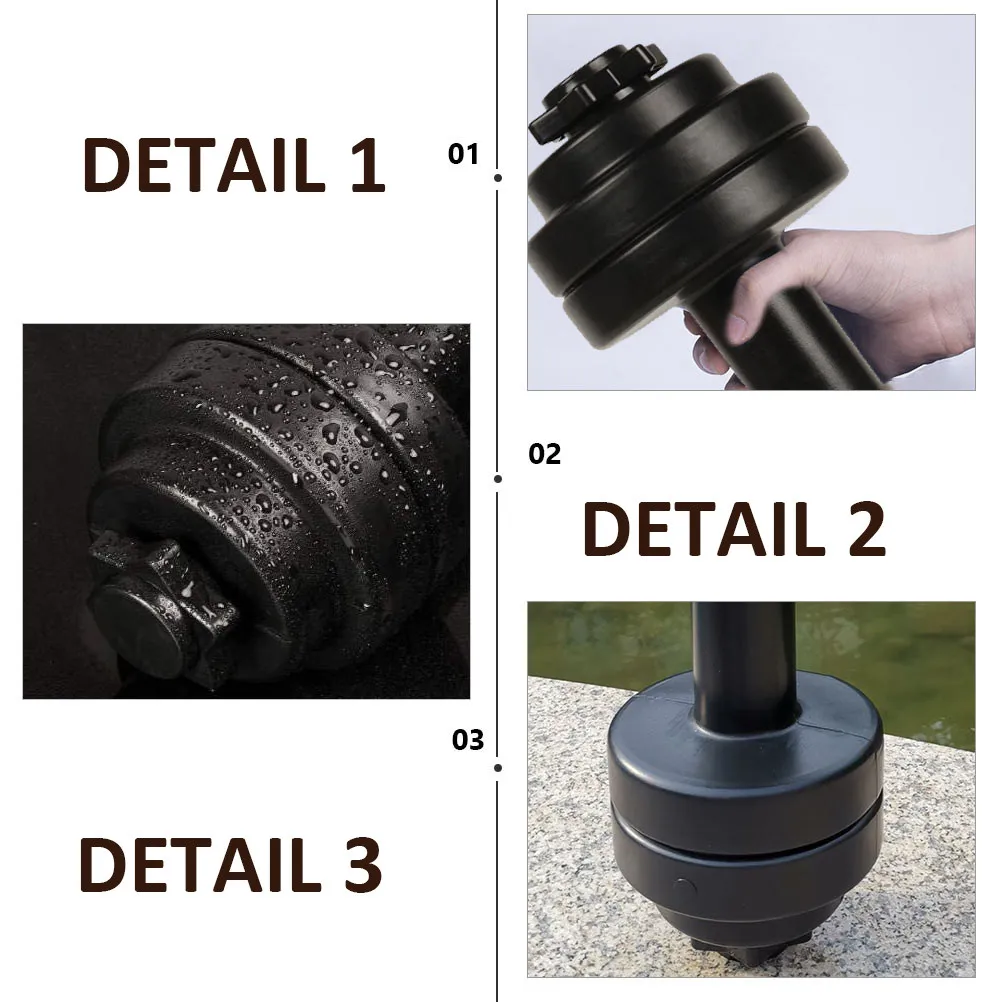 DETAIL 1

01

02

DETAIL 2

03

DETAIL 3