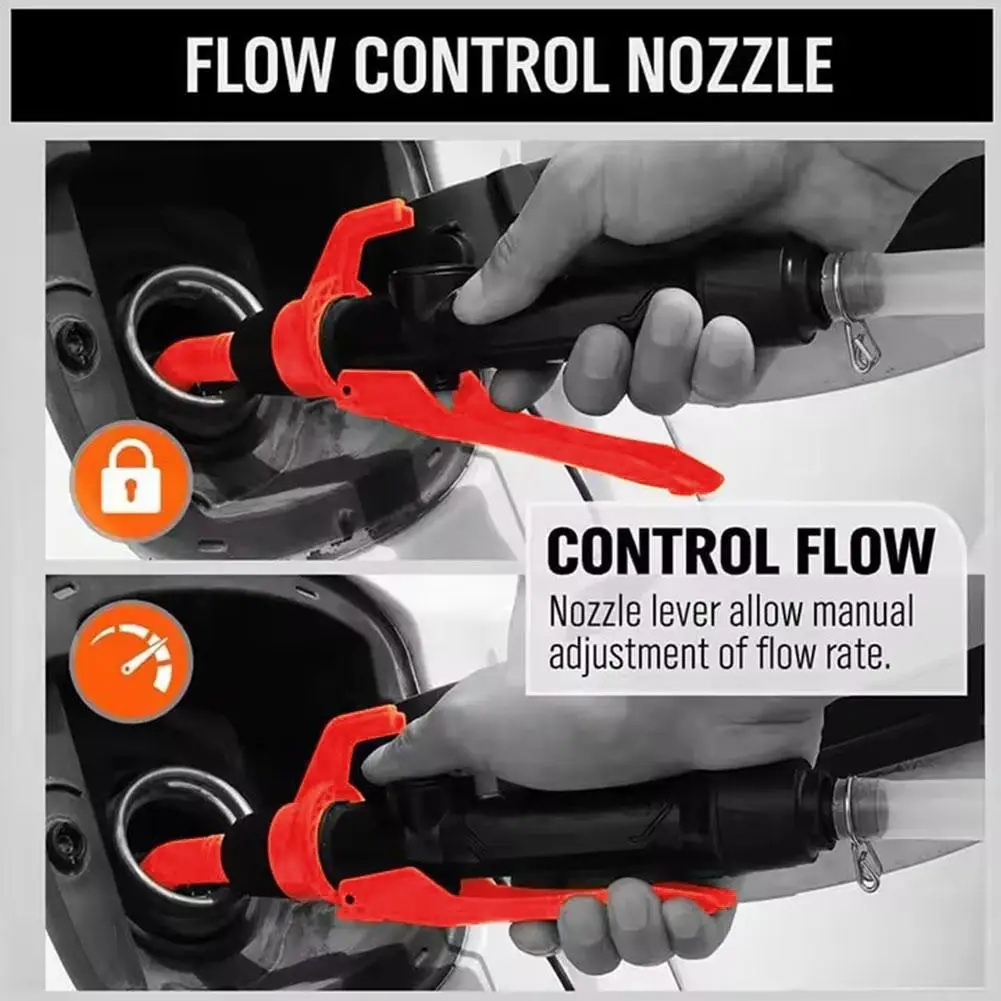 FLOW CONTROL NOZZLE

CONTROL FLOW

Nozzle lever allow manual adjustment of flow rate.