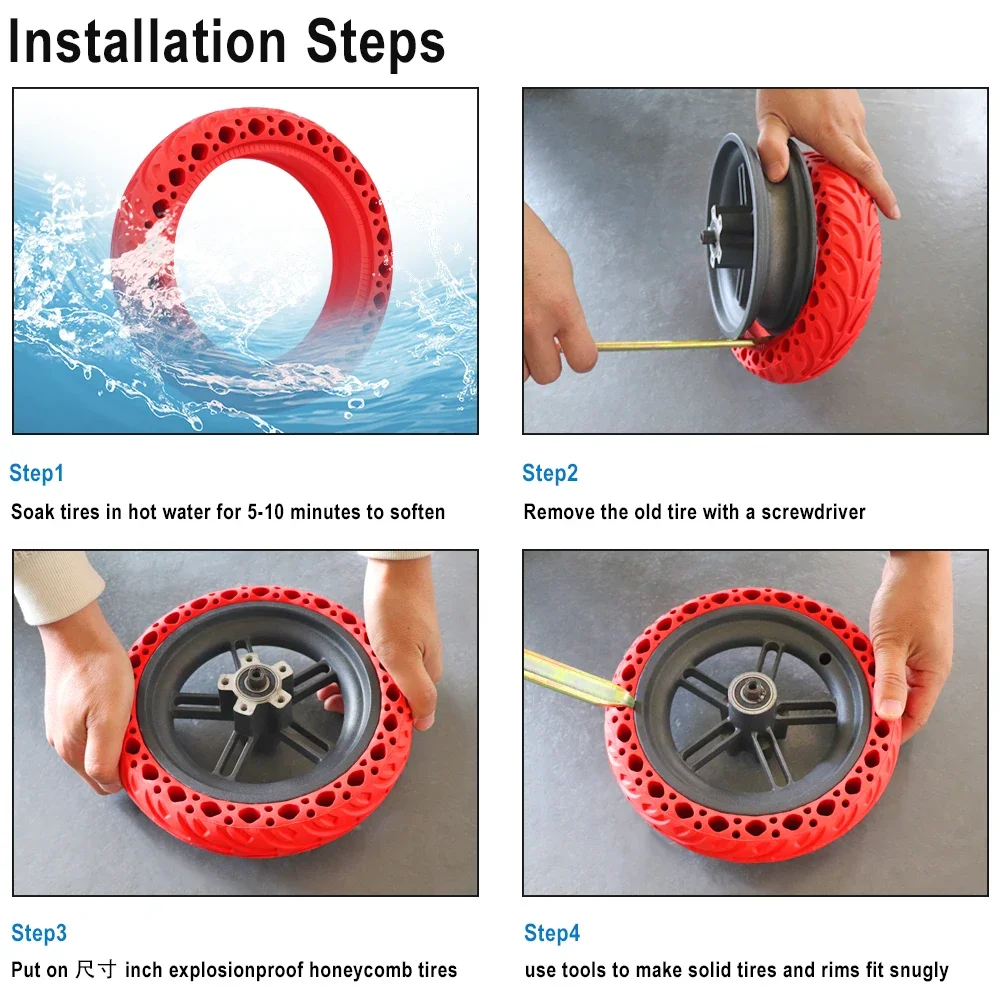 Installation Steps

Step1

Soak tires in hot water for 5-10 minutes to soften

Step2

Remove the old tire with a screwdriver

Step3

Put on 尺寸 inch explosionproof honeycomb tires

Step4

use tools to make solid tires and rims fit snugly