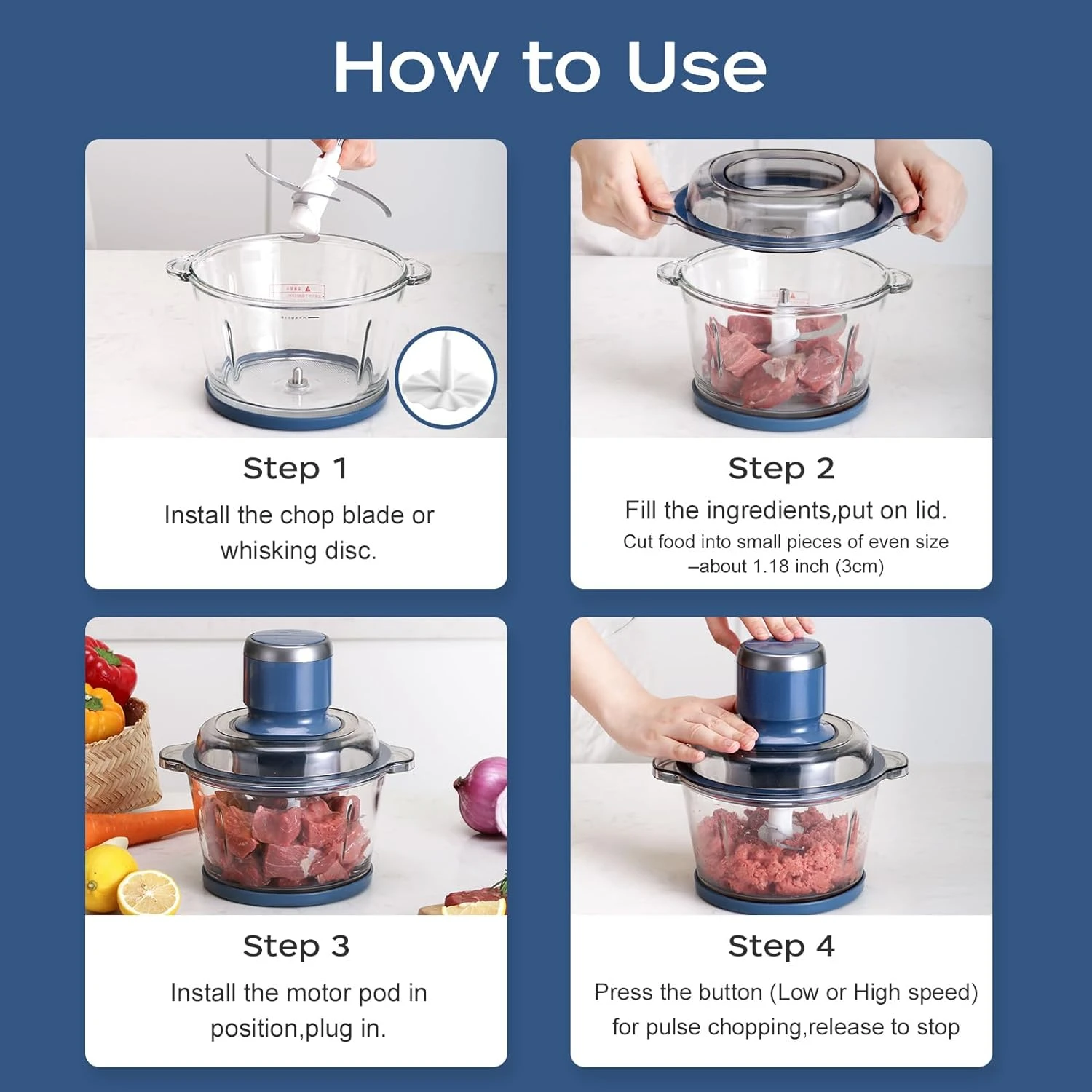 How to Use

Step 1

Install the chop blade or whisking disc.

Step 2

Fill the ingredients,put on lid.

Cut food into small pieces of even size –about 1.18 inch (3cm)

Step 3

Install the motor pod in position,plug in.

Step 4

Press the button (Low or High speed) for pulse chopping,release to stop