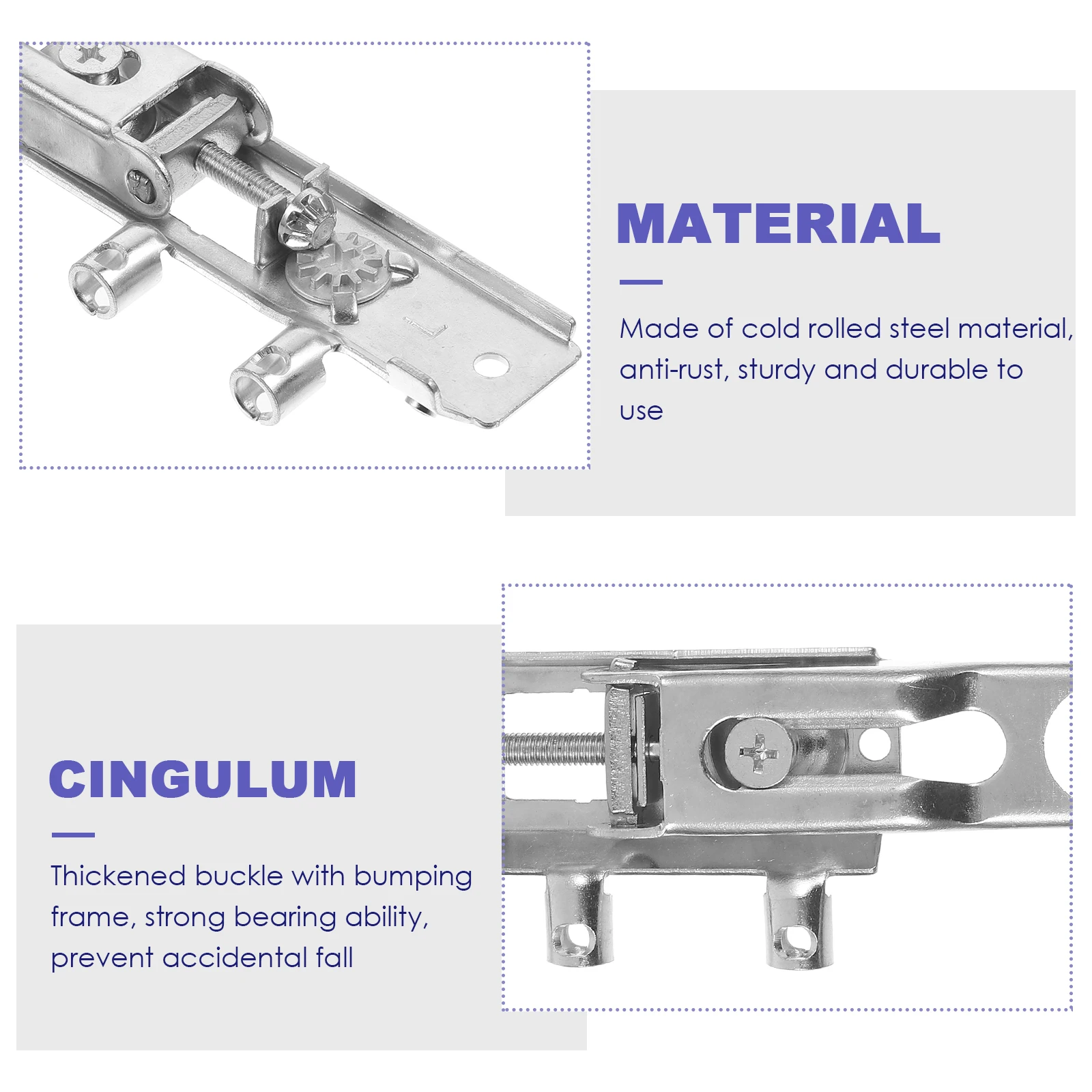 MATERIAL

Made of cold rolled steel material, anti-rust, sturdy and durable to use

CINGULUM

Thickened buckle with bumping frame, strong bearing ability, prevent accidental fall