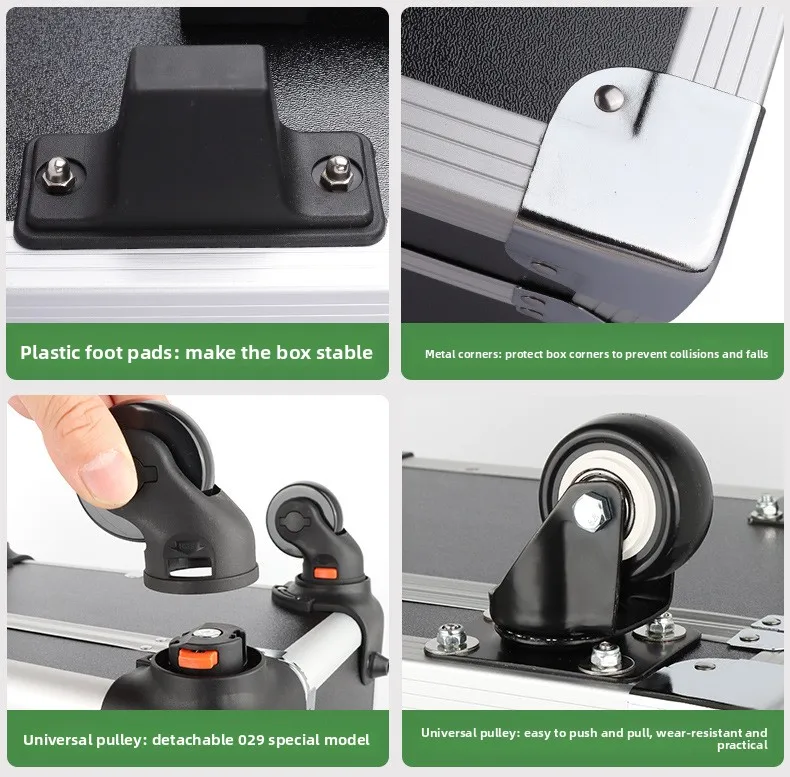 Plastic foot pads: make the box stable

Metal corners: protect box corners to prevent collisions and falls

Universal pulley: detachable 029 special model

Universal pulley: easy to push and pull, wear-resistant and practical