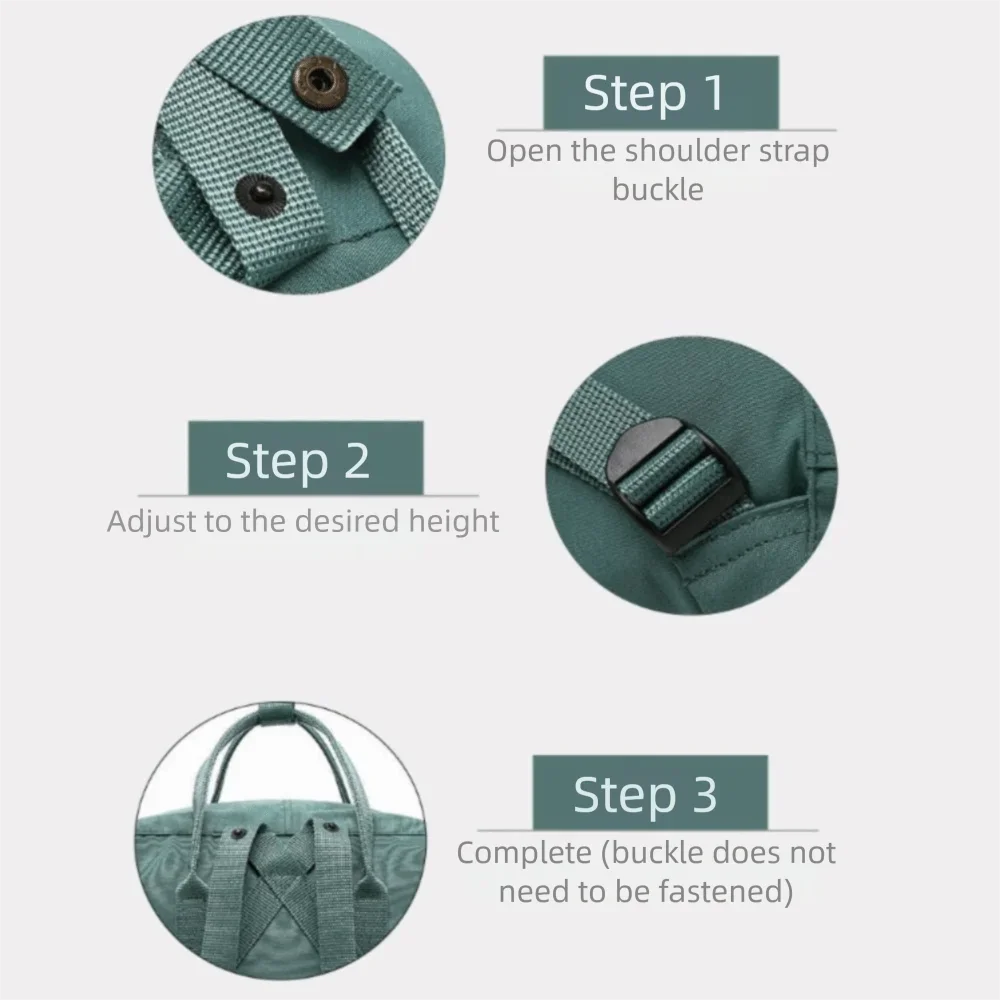 Step 1
Open the shoulder strap buckle

Step 2
Adjust to the desired height

Step 3
Complete (buckle does not need to be fastened)