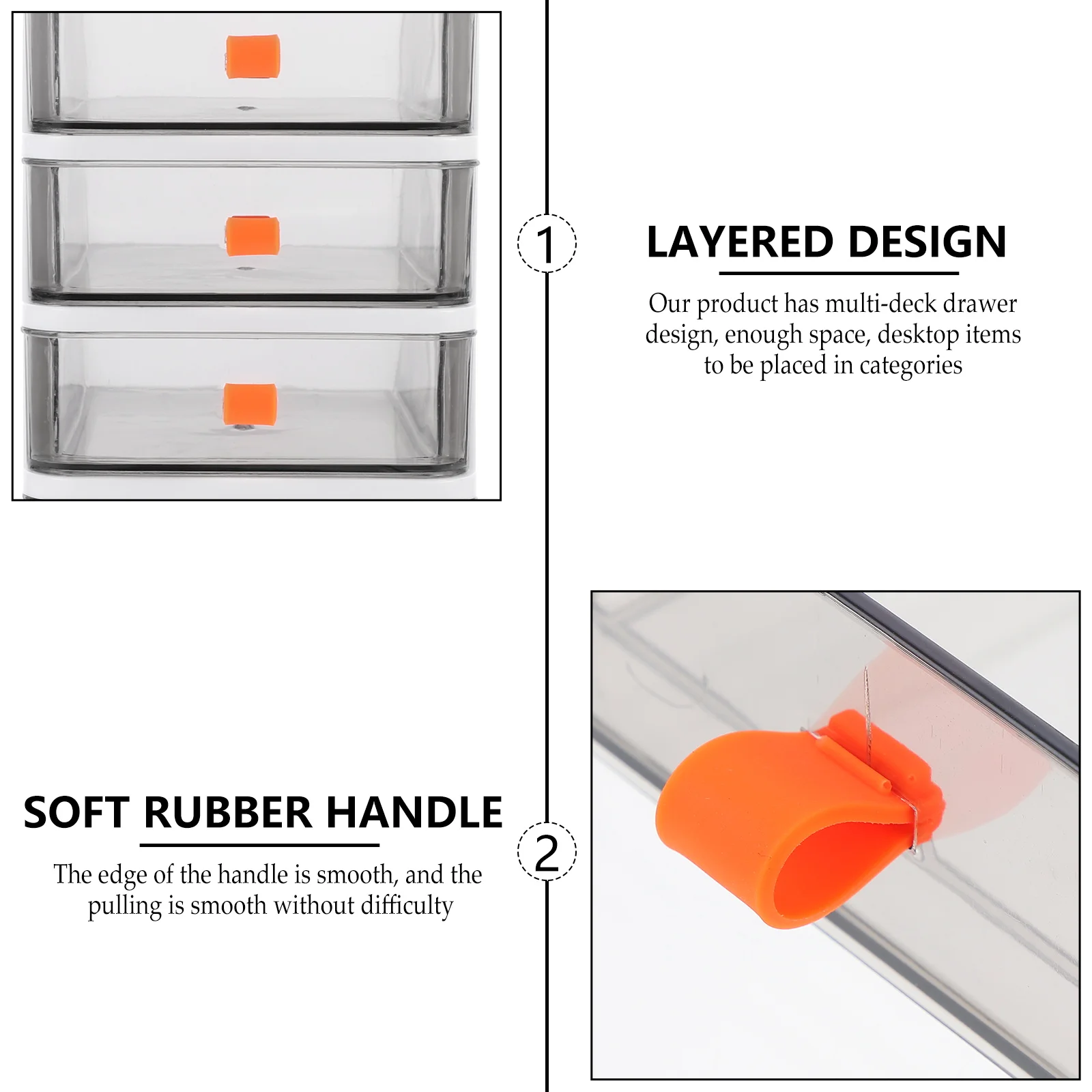 1

LAYERED DESIGN

Our product has multi-deck drawer design, enough space, desktop items to be placed in categories

SOFT RUBBER HANDLE

The edge of the handle is smooth, and the pulling is smooth without difficulty

2