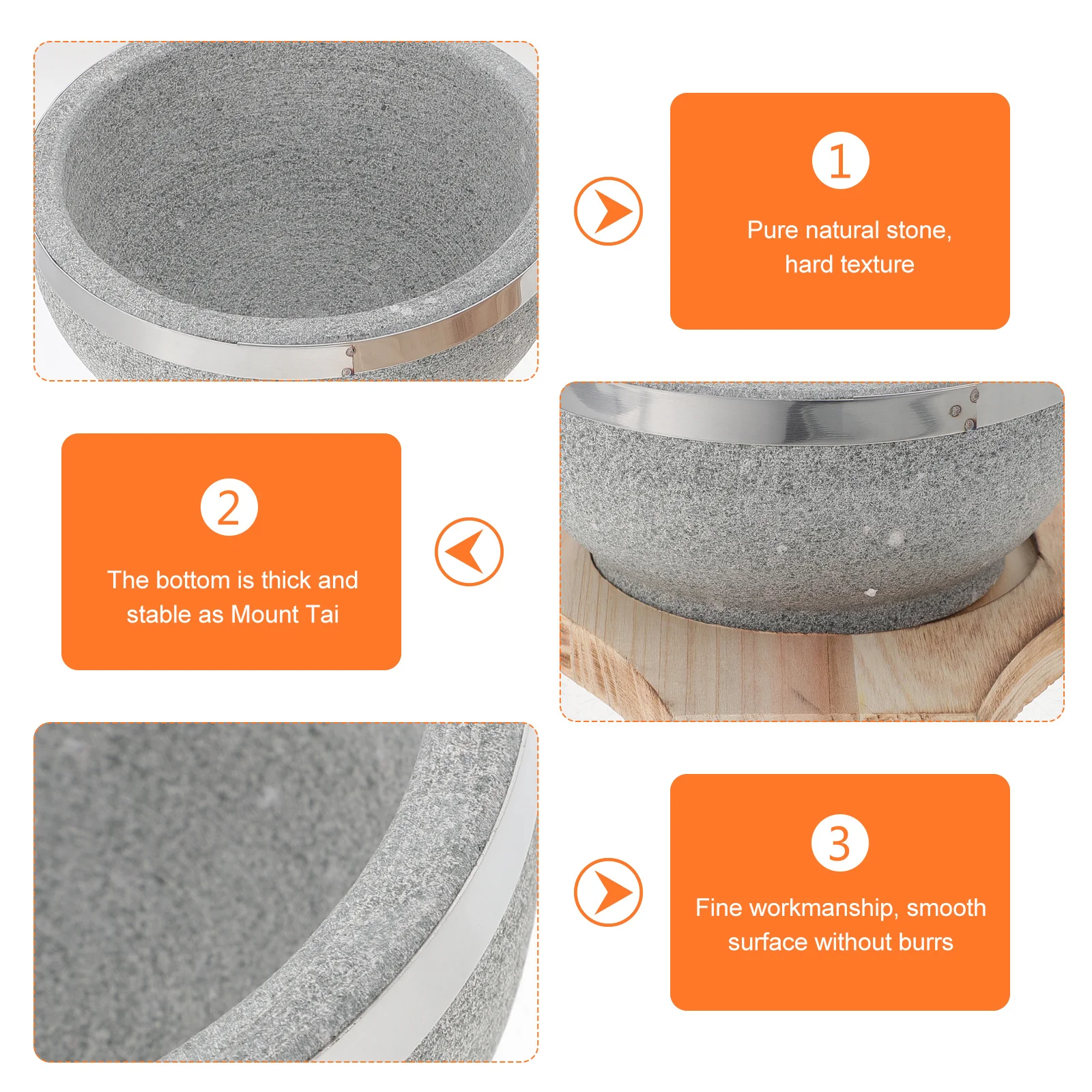 1

Pure natural stone, hard texture

2

The bottom is thick and stable as Mount Tai

3

Fine workmanship, smooth surface without burrs