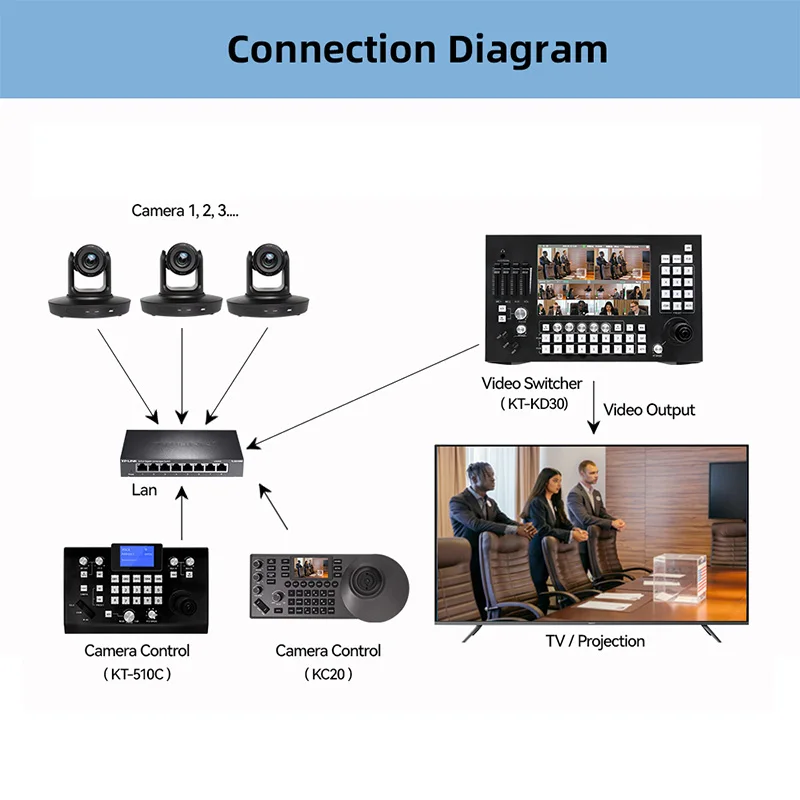 Connection Diagram

Camera 1, 2, 3....

Video Switcher
( KT-KD30)

Video Output

Lan

Camera Control
( KT-510C )

Camera Control
( KC20 )

TV / Projection