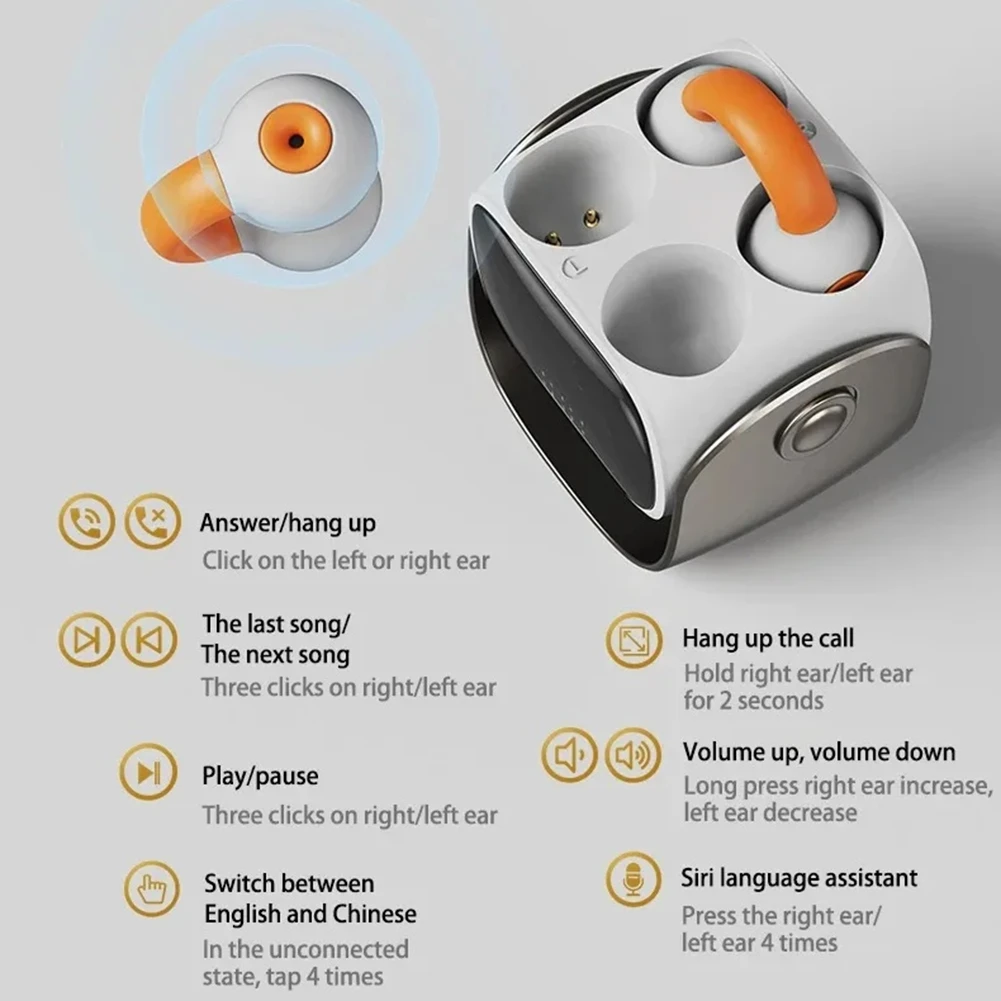 Answer/hang up
Click on the left or right ear

The last song/
The next song
Three clicks on right/left ear

Play/pause
Three clicks on right/left ear

Switch between
English and Chinese
In the unconnected state, tap 4 times

Hang up the call
Hold right ear/left ear for 2 seconds

Volume up, volume down
Long press right ear increase, left ear decrease

Siri language assistant
Press the right ear/ left ear 4 times