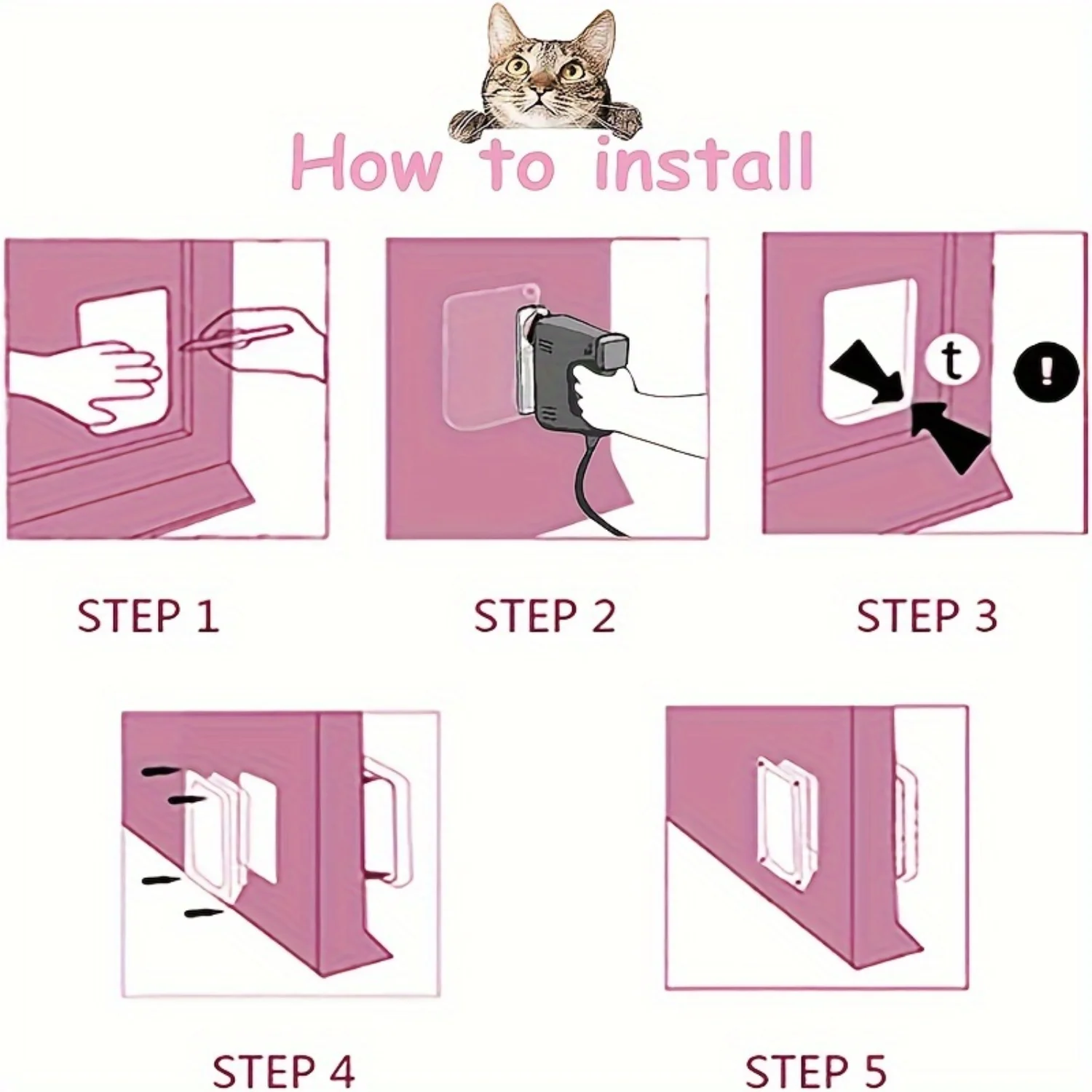 How to install

t

!

STEP 1

STEP 2

STEP 3

STEP 4

STEP 5