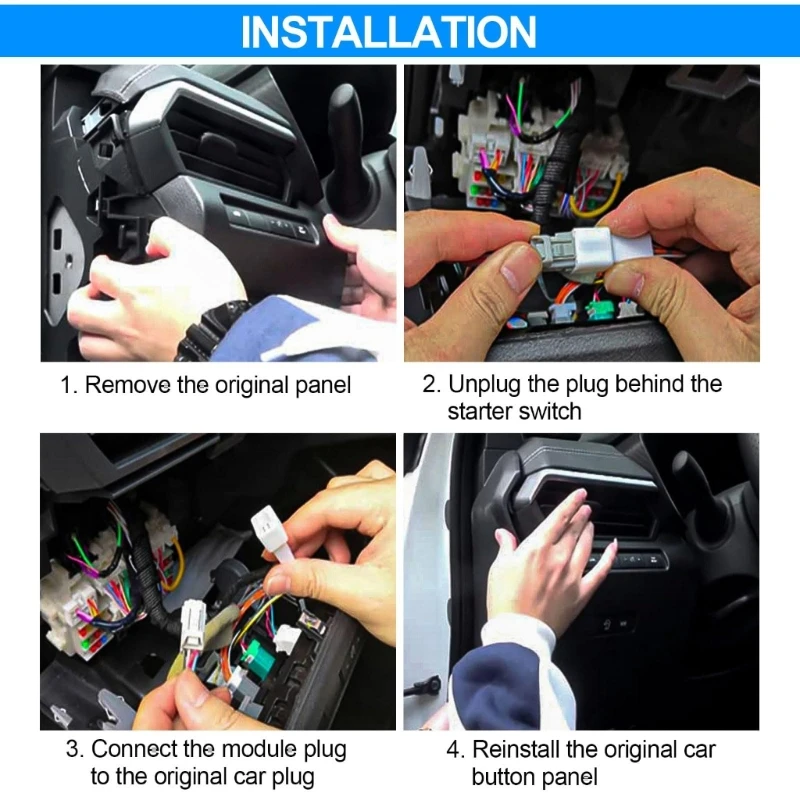 INSTALLATION

1. Remove the original panel

2. Unplug the plug behind the starter switch

3. Connect the module plug to the original car plug

4. Reinstall the original car button panel