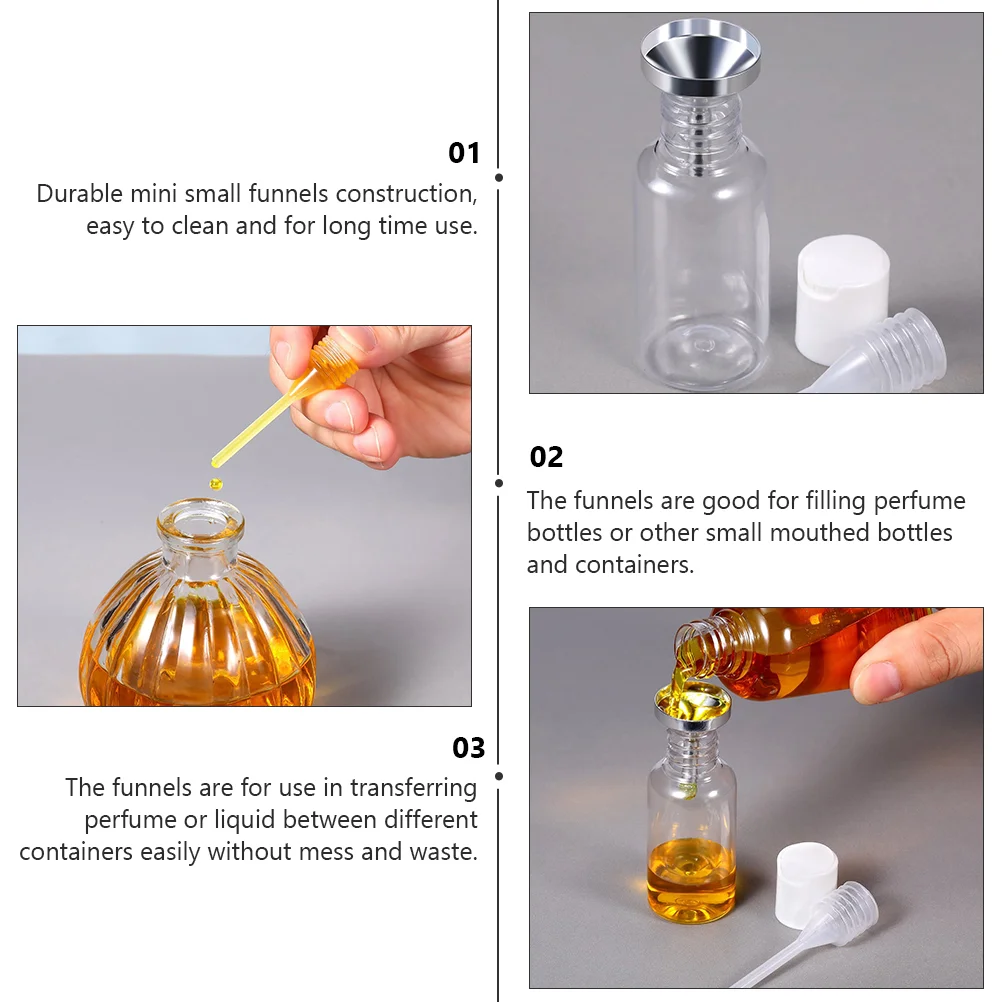 01

Durable mini small funnels construction, easy to clean and for long time use.

02

The funnels are good for filling perfume bottles or other small mouthed bottles and containers.

03

The funnels are for use in transferring perfume or liquid between different containers easily without mess and waste.