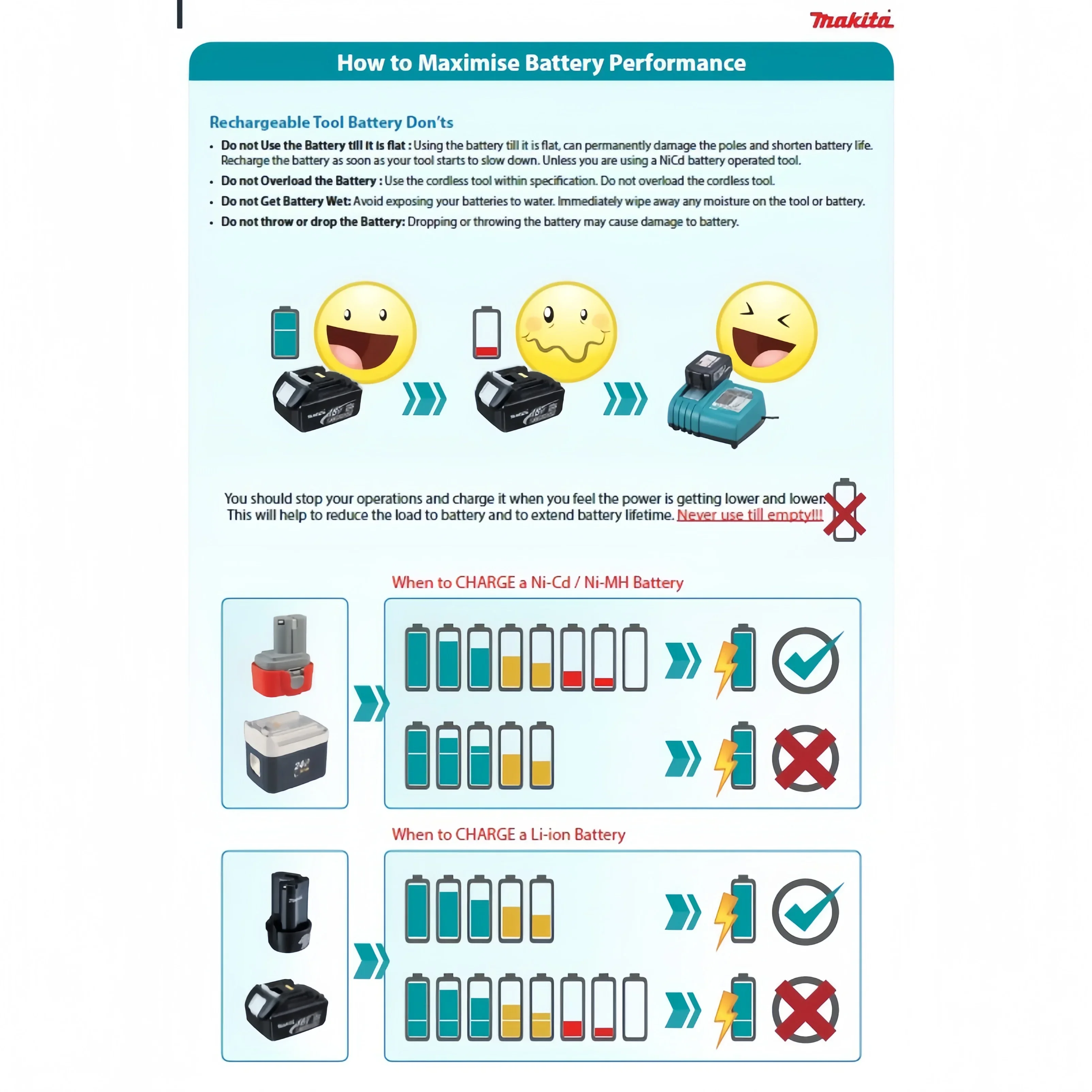 makita

How to Maximise Battery Performance

Rechargeable Tool Battery Don'ts

• Do not Use the Battery till it is flat : Using the battery till it is flat, can permanently damage the poles and shorten battery life. Recharge the battery as soon as your tool starts to slow down. Unless you are using a NiCd battery operated tool.
• Do not Overload the Battery : Use the cordless tool within specification. Do not overload the cordless tool.
• Do not Get Battery Wet: Avoid exposing your batteries to water. Immediately wipe away any moisture on the tool or battery.
• Do not throw or drop the Battery: Dropping or throwing the battery may cause damage to battery.

You should stop your operations and charge it when you feel the power is getting lower and lower. This will help to reduce the load to battery and to extend battery lifetime. Never use till empty!!!

When to CHARGE a Ni-Cd / Ni-MH Battery

When to CHARGE a Li-ion Battery