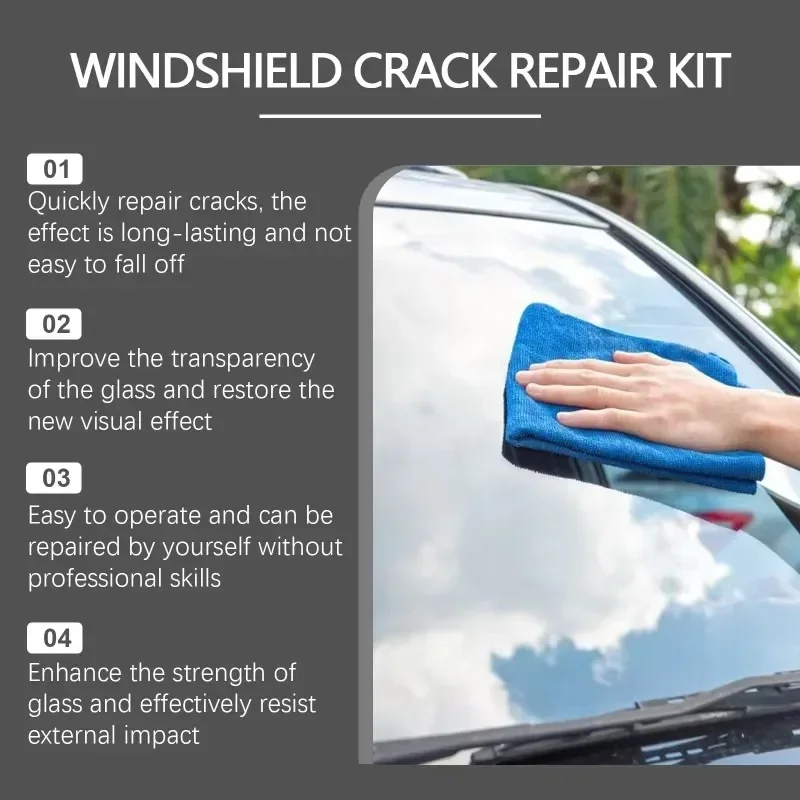 WINDSHIELD CRACK REPAIR KIT

01
Quickly repair cracks, the effect is long-lasting and not easy to fall off

02
Improve the transparency of the glass and restore the new visual effect

03
Easy to operate and can be repaired by yourself without professional skills

04
Enhance the strength of glass and effectively resist external impact