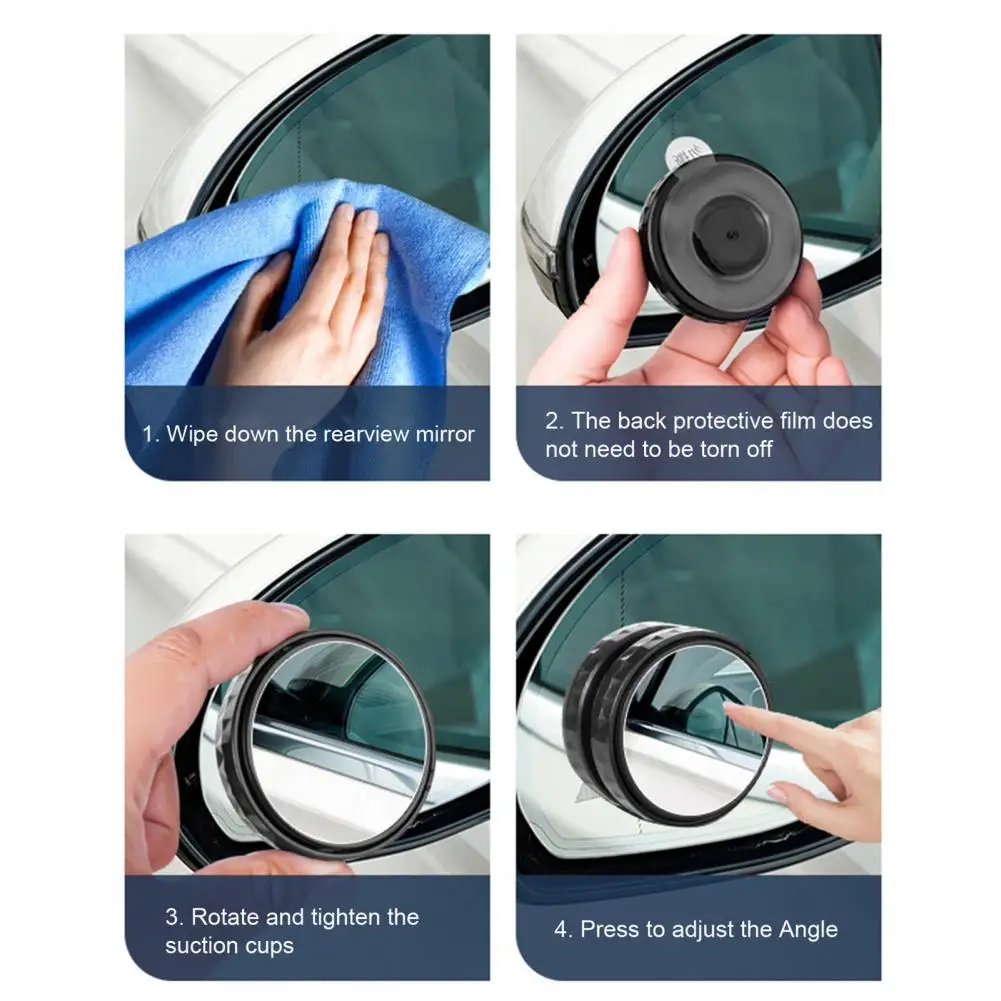 1. Wipe down the rearview mirror

2. The back protective film does not need to be torn off

3. Rotate and tighten the suction cups

4. Press to adjust the Angle