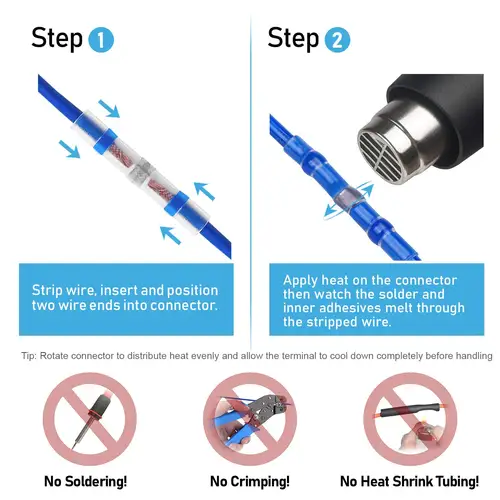 Step 1

Strip wire, insert and position two wire ends into connector.

Step 2

Apply heat on the connector then watch the solder and inner adhesives melt through the stripped wire.

Tip: Rotate connector to distribute heat evenly and allow the terminal to cool down completely before handling

No Soldering!

No Crimping!

No Heat Shrink Tubing!