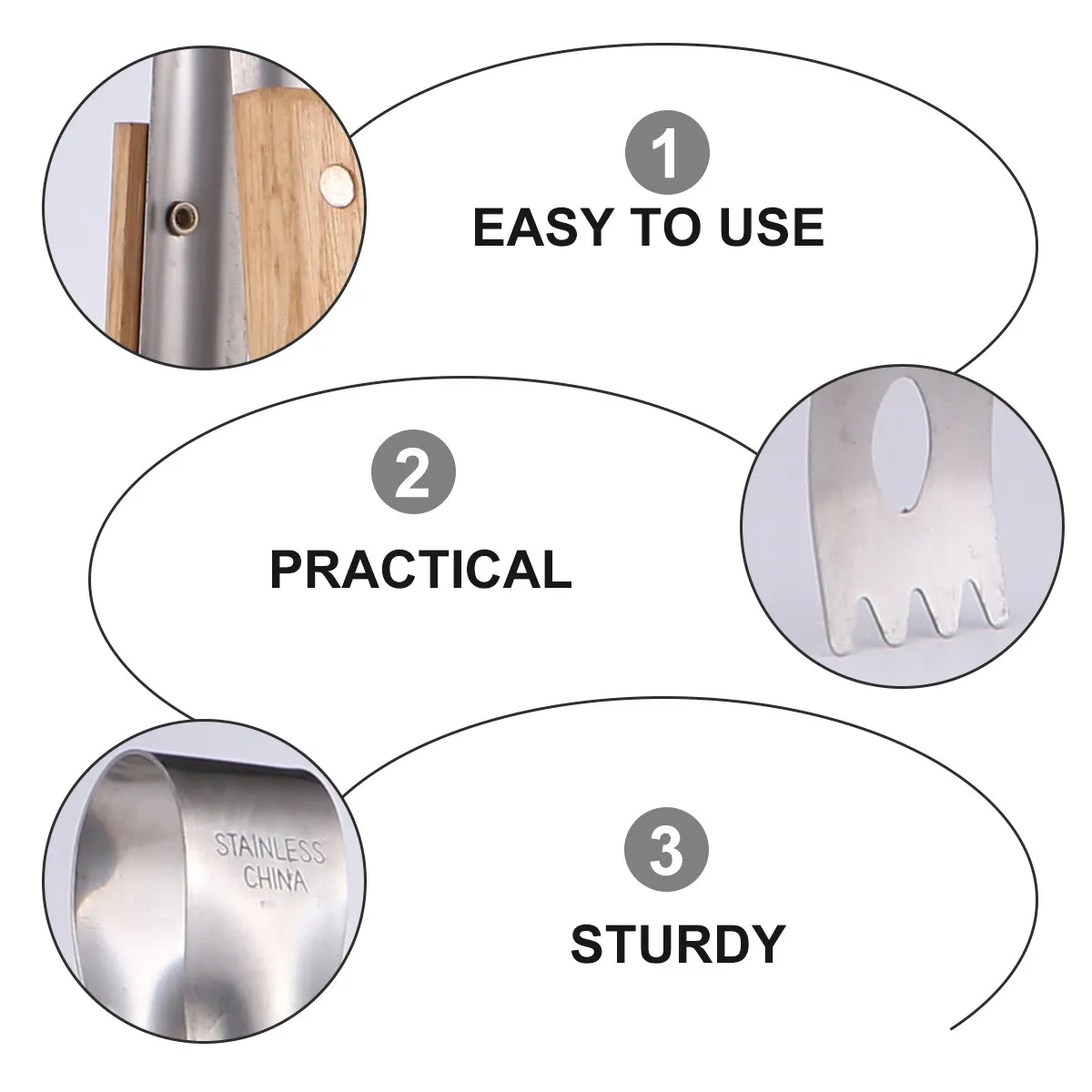 1
EASY TO USE

2
PRACTICAL

STAINLESS
CHINA

3
STURDY