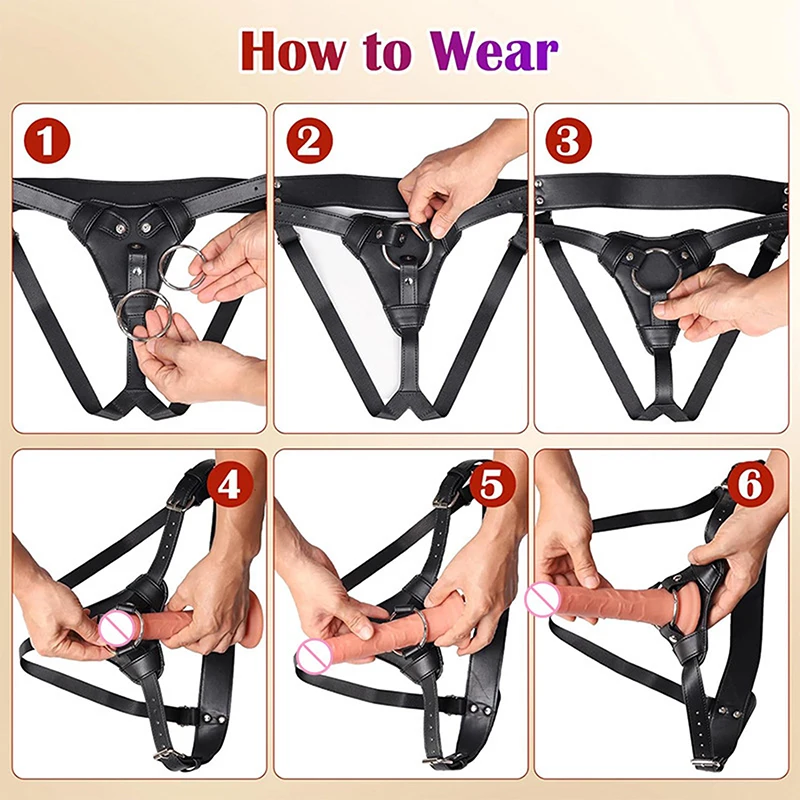 How to Wear

1

2

3

4

5

6