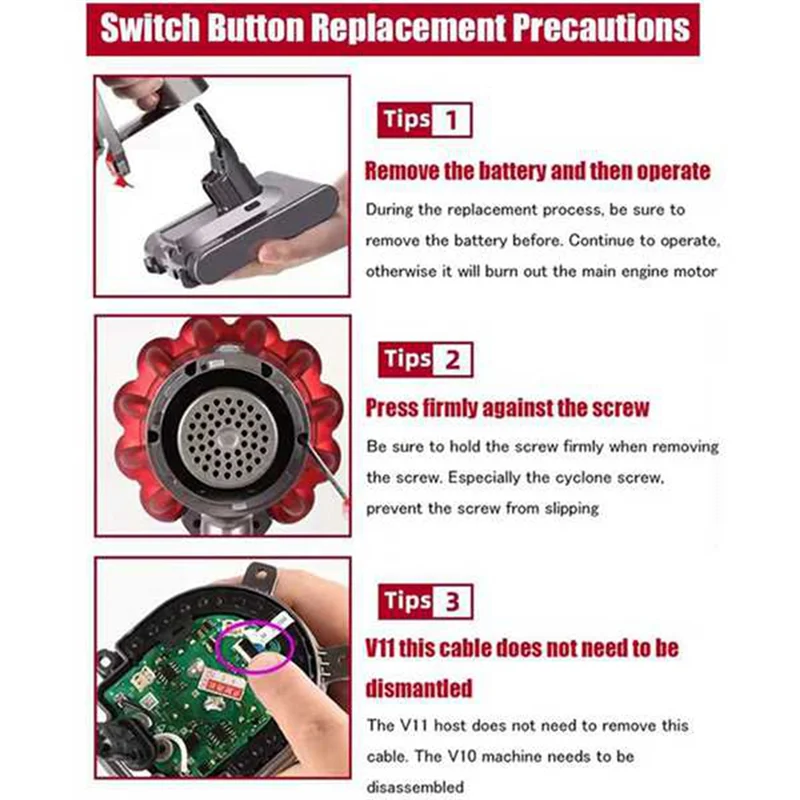 Switch Button Replacement Precautions

Tips 1

Remove the battery and then operate

During the replacement process, be sure to remove the battery before. Continue to operate, otherwise it will burn out the main engine motor

Tips 2

Press firmly against the screw

Be sure to hold the screw firmly when removing the screw. Especially the cyclone screw, prevent the screw from slipping

Tips 3

V11 this cable does not need to be dismantled

The V11 host does not need to remove this cable. The V10 machine needs to be disassembled