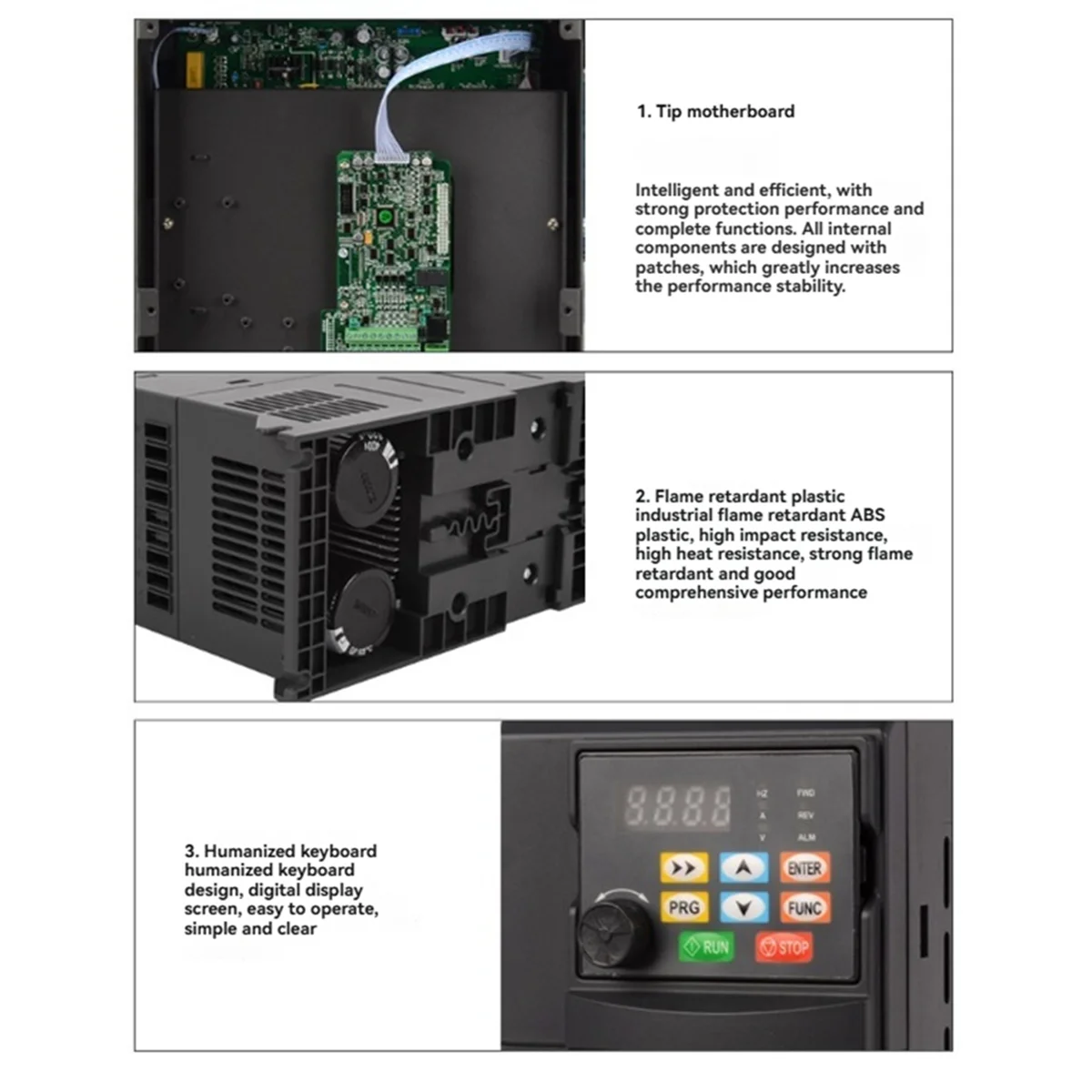 1. Tip motherboard

Intelligent and efficient, with strong protection performance and complete functions. All internal components are designed with patches, which greatly increases the performance stability.

2. Flame retardant plastic industrial flame retardant ABS plastic, high impact resistance, high heat resistance, strong flame retardant and good comprehensive performance

3. Humanized keyboard humanized keyboard design, digital display screen, easy to operate, simple and clear

8.8.8.8
HZ
A
V
FWD
REV
ALM
>>
ENTER
PRG
FUNC
RUN
STOP