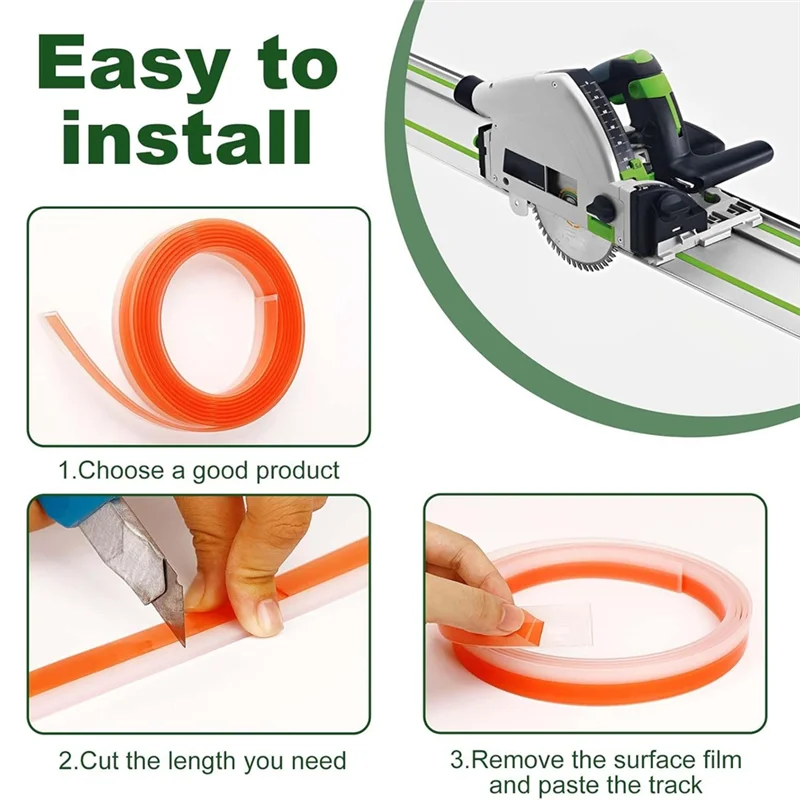 Easy to install

1.Choose a good product

2.Cut the length you need

3.Remove the surface film and paste the track