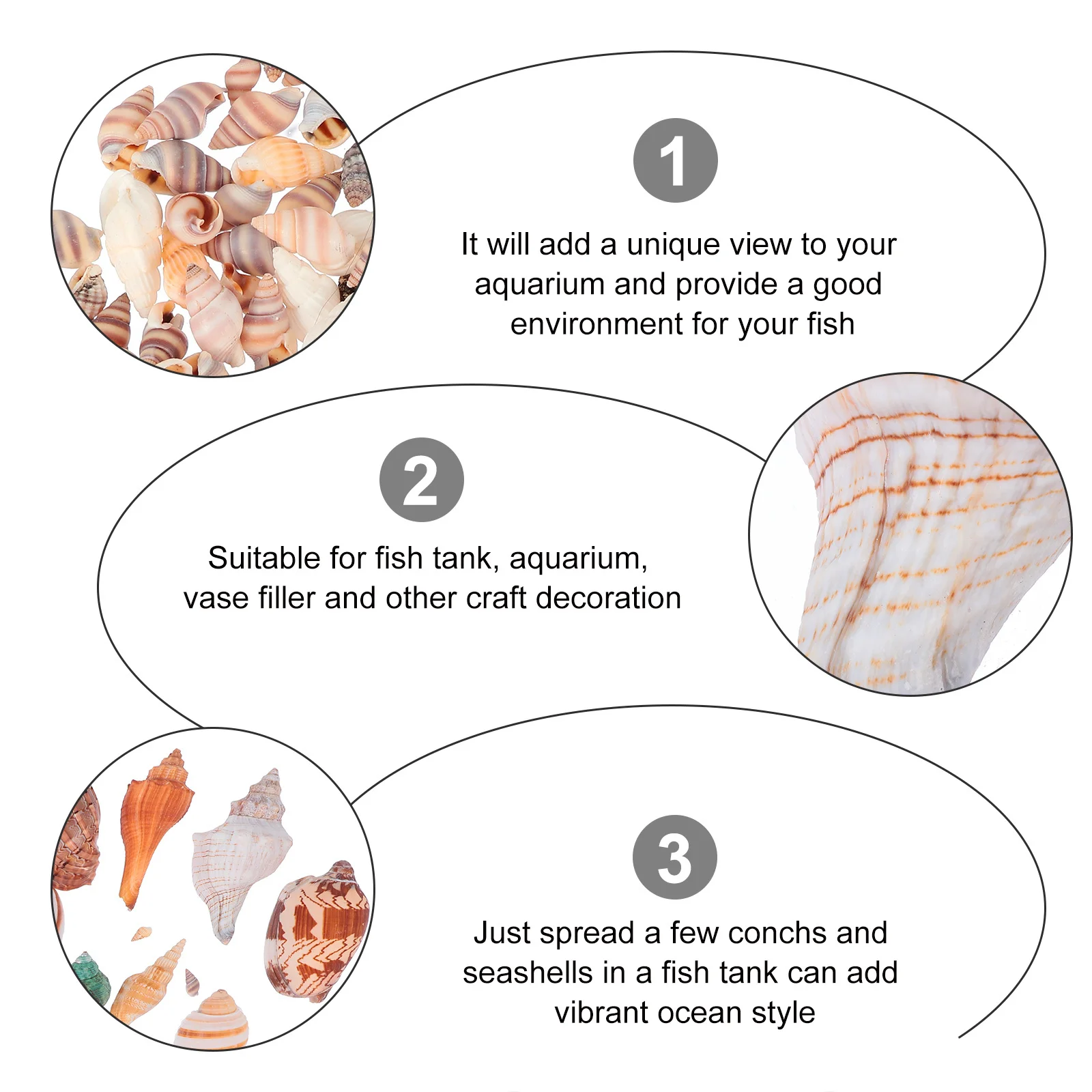 1

It will add a unique view to your aquarium and provide a good environment for your fish

2

Suitable for fish tank, aquarium, vase filler and other craft decoration

3

Just spread a few conchs and seashells in a fish tank can add vibrant ocean style