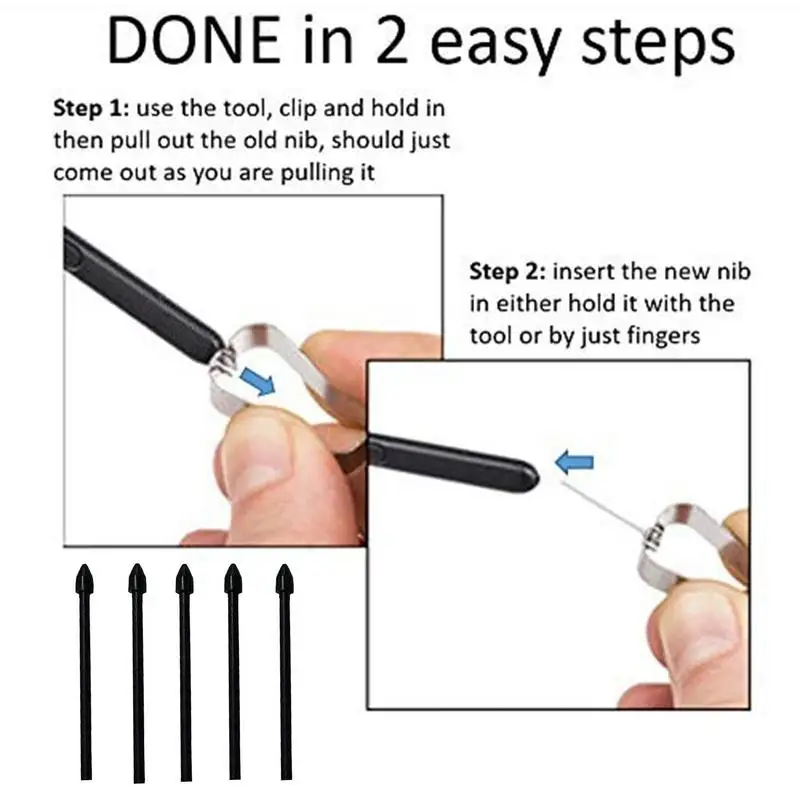 DONE in 2 easy steps

Step 1: use the tool, clip and hold in then pull out the old nib, should just come out as you are pulling it

Step 2: insert the new nib in either hold it with the tool or by just fingers