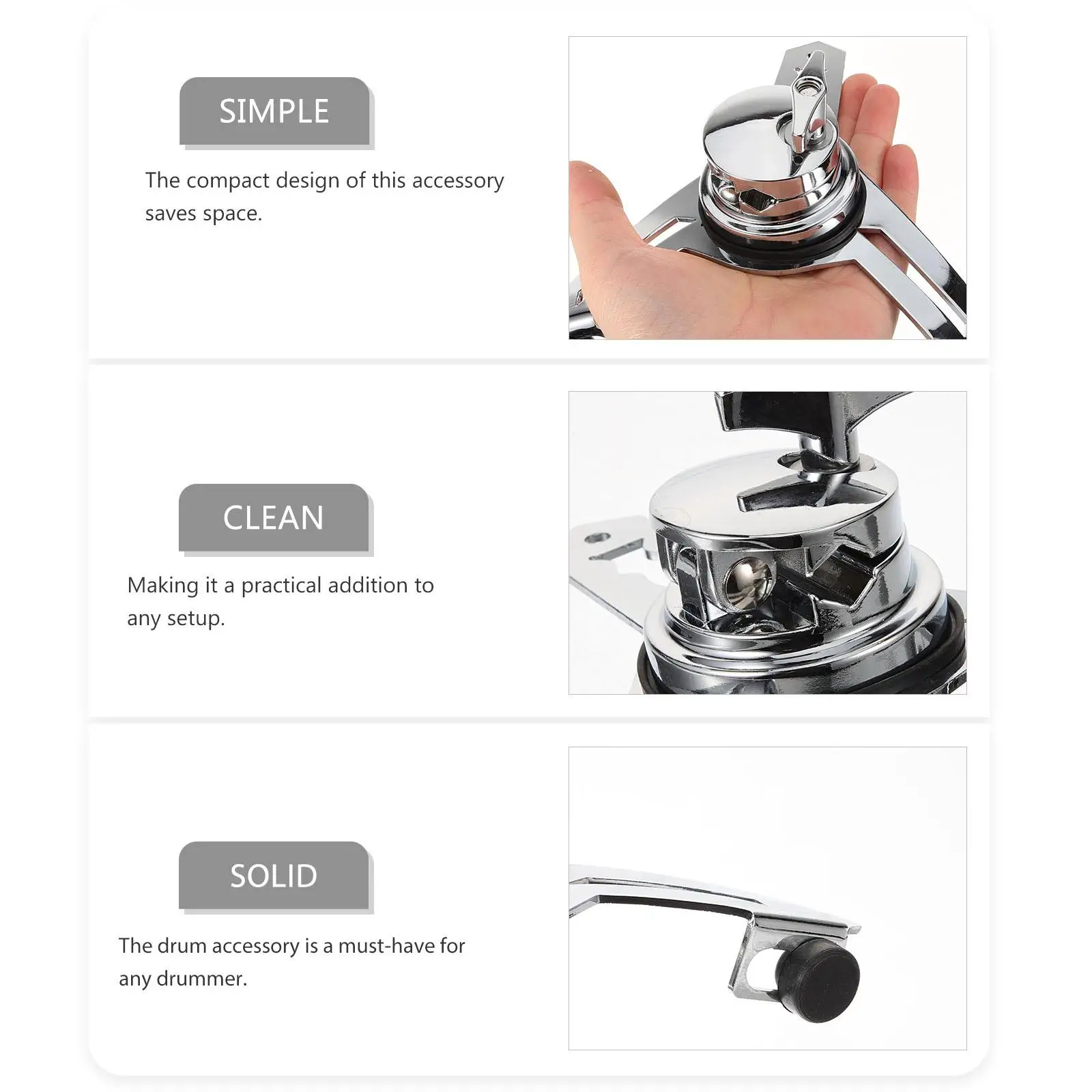 SIMPLE

The compact design of this accessory saves space.

CLEAN

Making it a practical addition to any setup.

SOLID

The drum accessory is a must-have for any drummer.