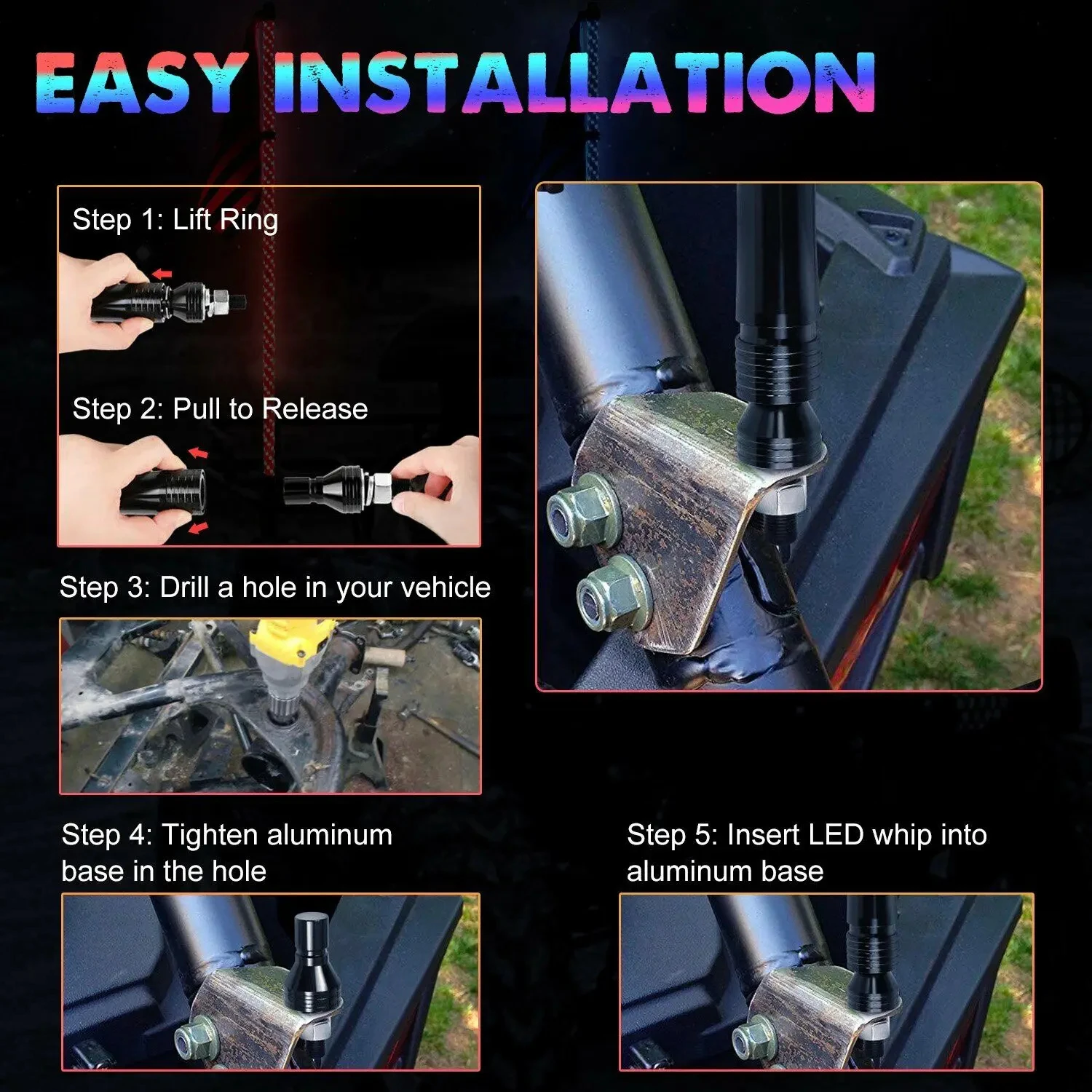 EASY INSTALLATION

Step 1: Lift Ring

Step 2: Pull to Release

Step 3: Drill a hole in your vehicle

Step 4: Tighten aluminum base in the hole

Step 5: Insert LED whip into aluminum base