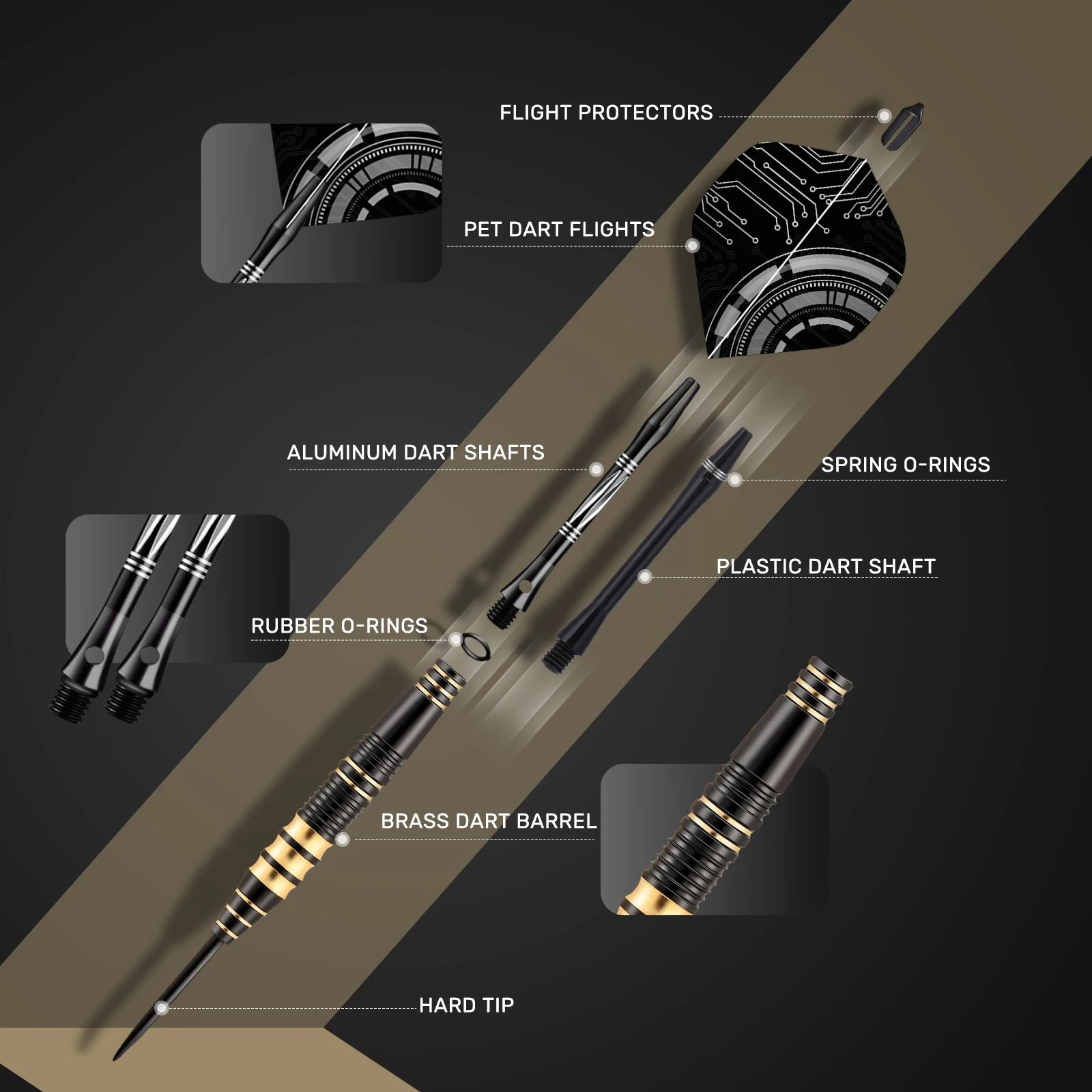 FLIGHT PROTECTORS

PET DART FLIGHTS

ALUMINUM DART SHAFTS

SPRING O-RINGS

PLASTIC DART SHAFT

RUBBER O-RINGS

BRASS DART BARREL

HARD TIP