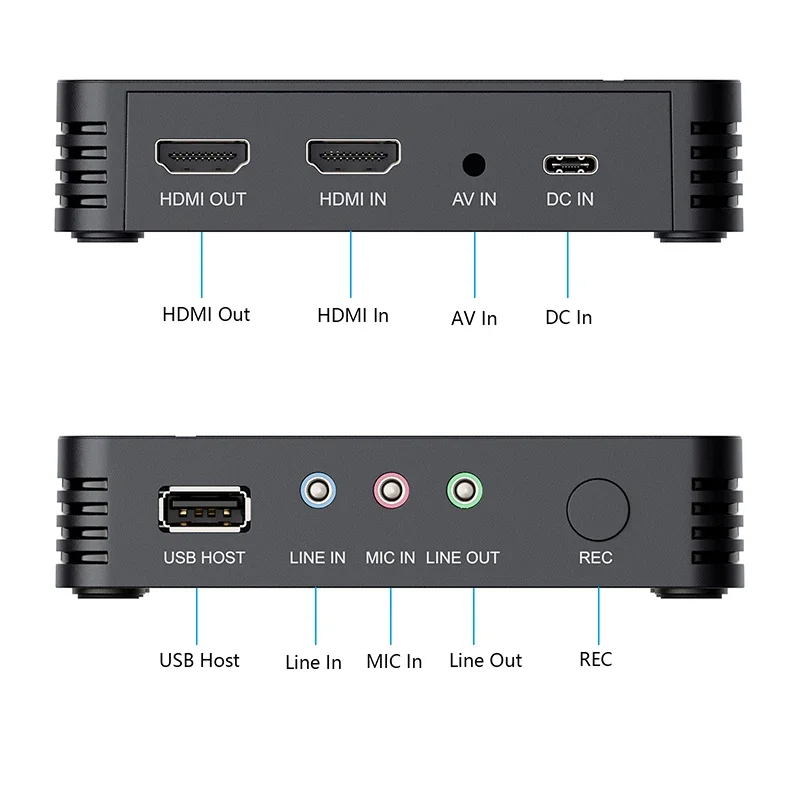 HDMI OUT HDMI IN AV IN DC IN

HDMI Out HDMI In AV In DC In

USB HOST LINE IN MIC IN LINE OUT REC

USB Host Line In MIC In Line Out REC