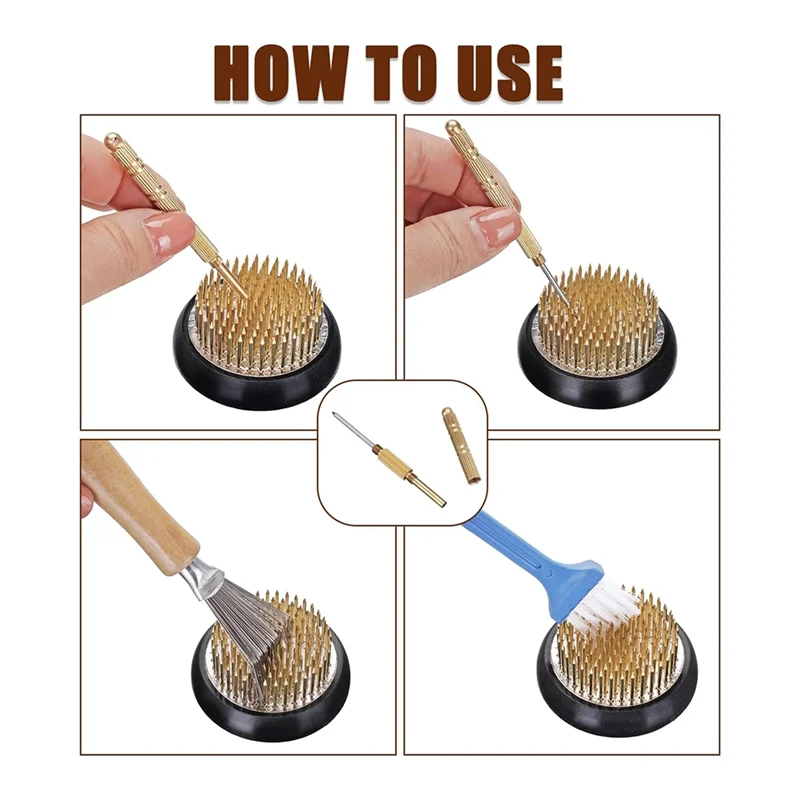 HOW TO USE