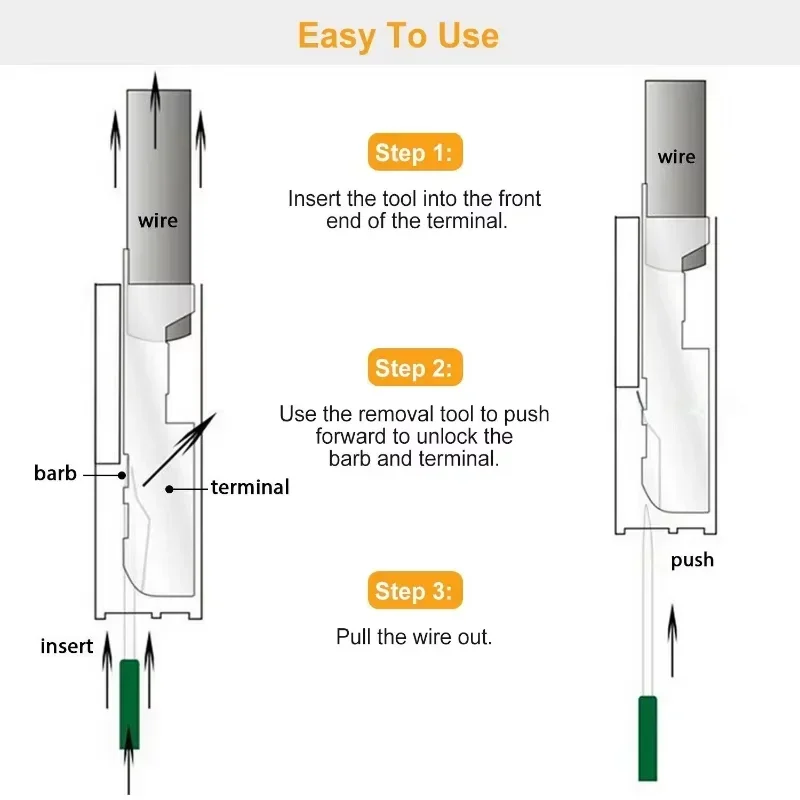 Easy To Use

wire

barb

terminal

insert

Step 1:

Insert the tool into the front end of the terminal.

Step 2:

Use the removal tool to push forward to unlock the barb and terminal.

Step 3:

Pull the wire out.

wire

push