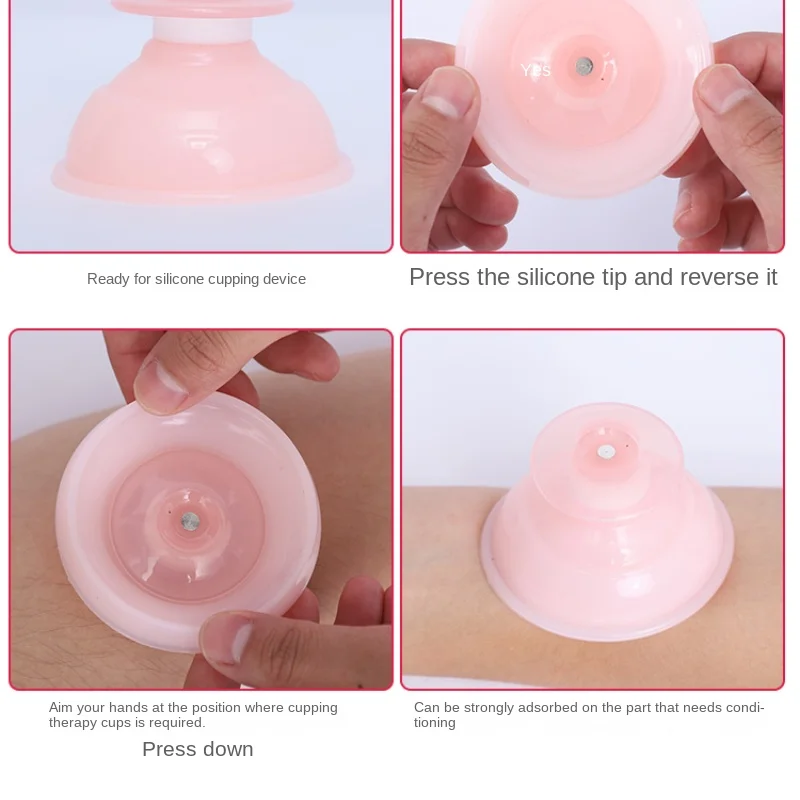 YES

Ready for silicone cupping device

Press the silicone tip and reverse it

Aim your hands at the position where cupping therapy cups is required.

Press down

Can be strongly adsorbed on the part that needs conditioning