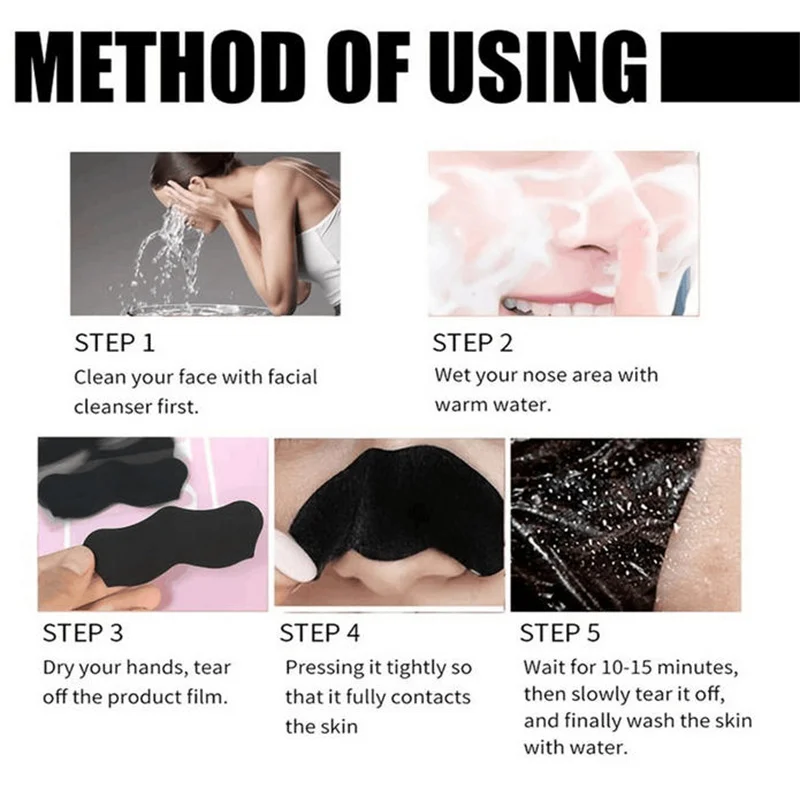 METHOD OF USING

STEP 1
Clean your face with facial cleanser first.

STEP 2
Wet your nose area with warm water.

STEP 3
Dry your hands, tear off the product film.

STEP 4
Pressing it tightly so that it fully contacts the skin

STEP 5
Wait for 10-15 minutes, then slowly tear it off, and finally wash the skin with water.