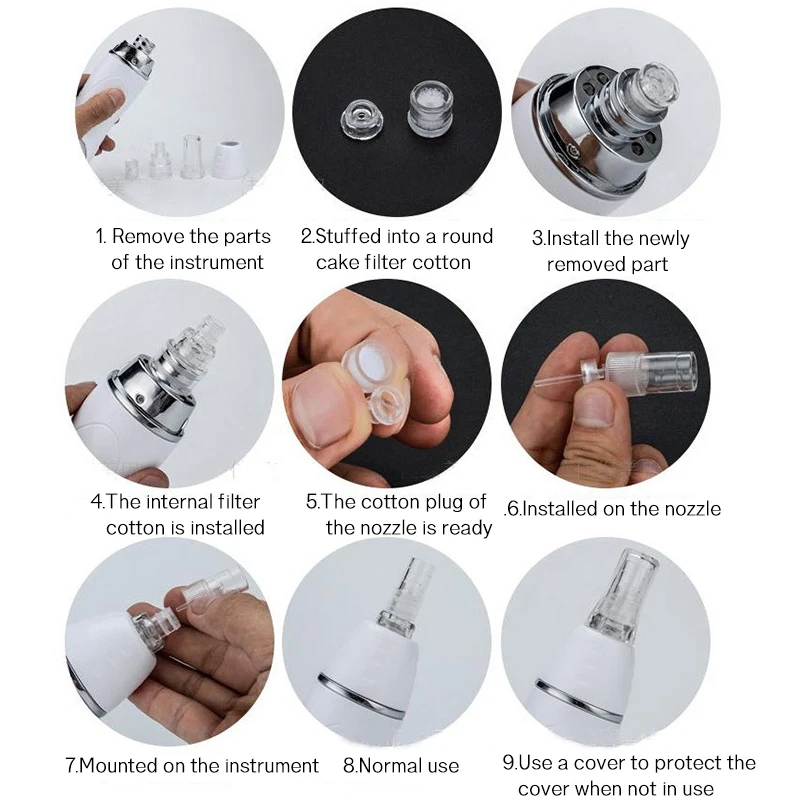 1. Remove the parts of the instrument

2.Stuffed into a round cake filter cotton

3.Install the newly removed part

4.The internal filter cotton is installed

5.The cotton plug of the nozzle is ready

.6.Installed on the nozzle

7.Mounted on the instrument

8.Normal use

9.Use a cover to protect the cover when not in use