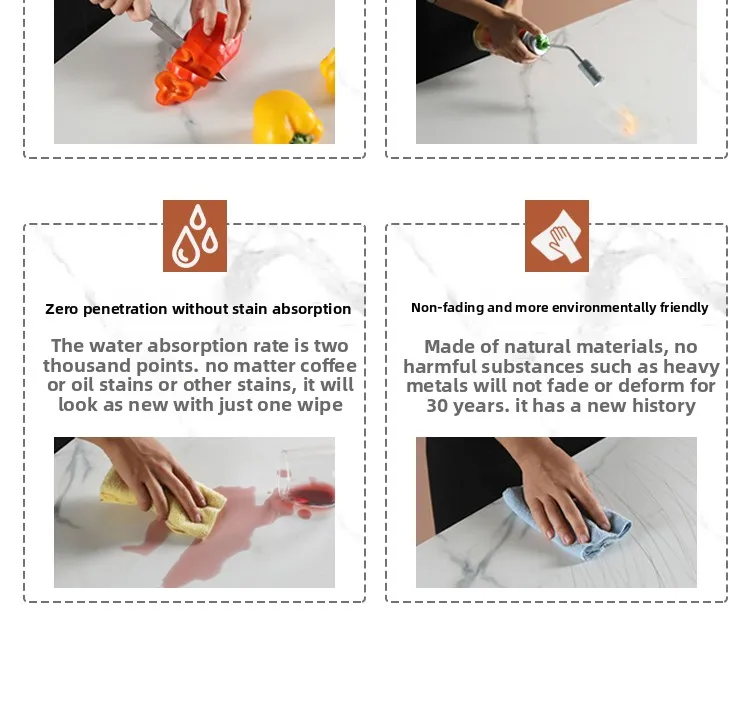 Zero penetration without stain absorption

The water absorption rate is two thousand points. no matter coffee or oil stains or other stains, it will look as new with just one wipe

Non-fading and more environmentally friendly

Made of natural materials, no harmful substances such as heavy metals will not fade or deform for 30 years. it has a new history